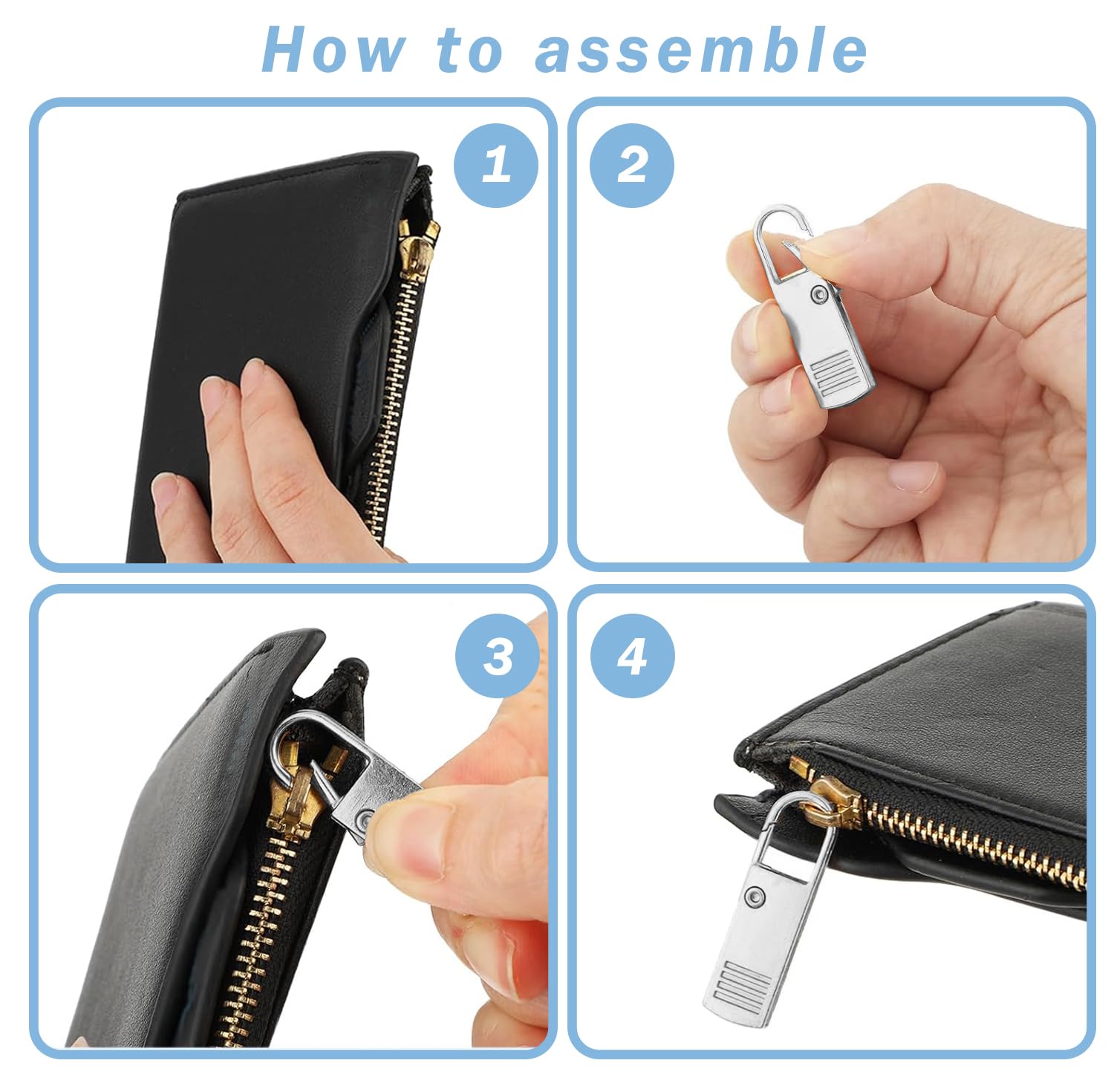 How to assemble

1

2

3

4