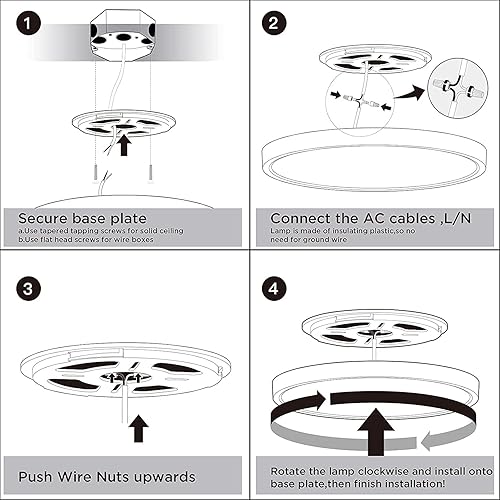 1

Secure base plate
a.Use tapered tapping screws for solid ceiling
b.Use flat head screws for wire boxes

2

Connect the AC cables ,L/N
Lamp is made of insulating plastic,so no need for ground wire

3

Push Wire Nuts upwards

4

Rotate the lamp clockwise and install onto base plate,then finish installation!