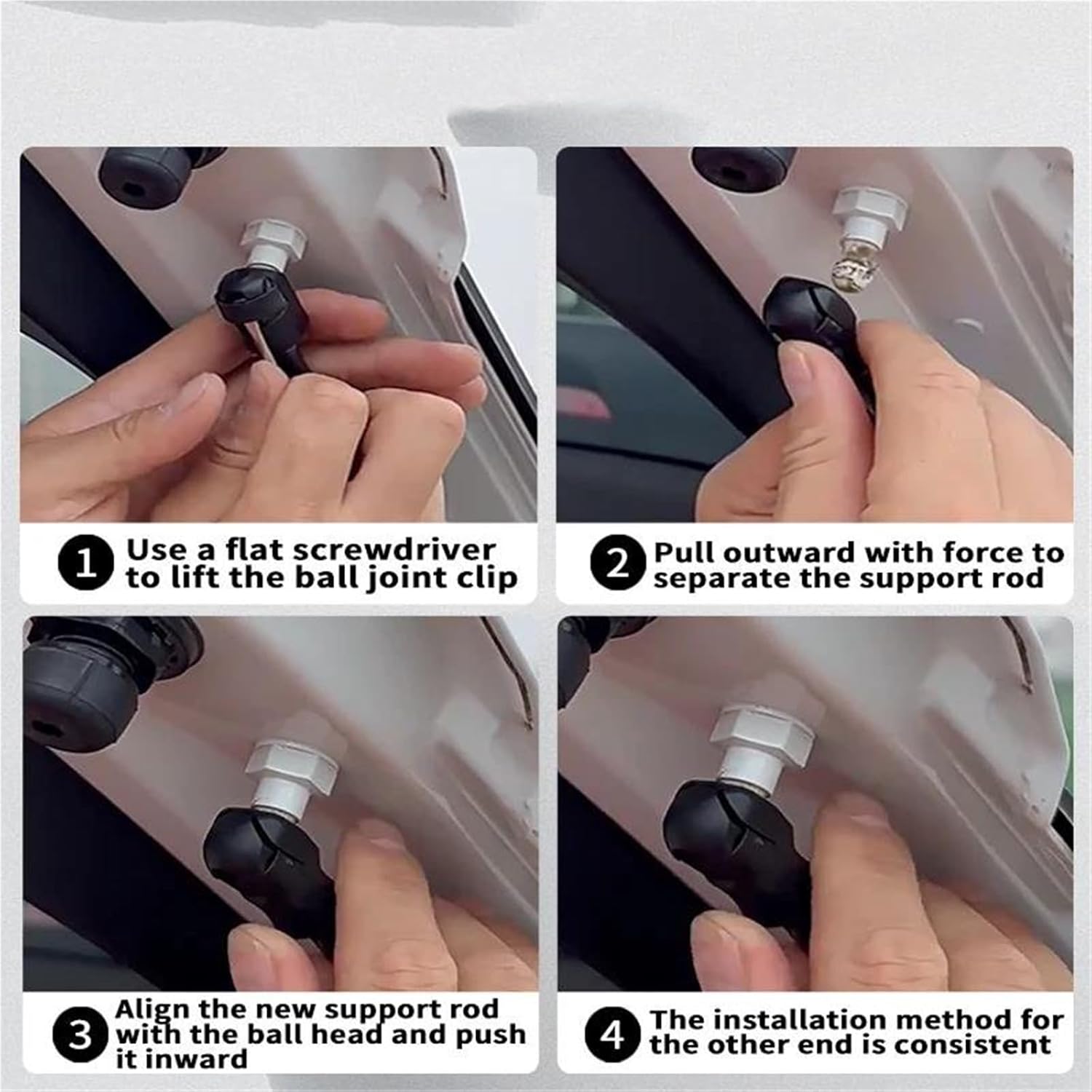 1 Use a flat screwdriver to lift the ball joint clip

2 Pull outward with force to separate the support rod

3 Align the new support rod with the ball head and push it inward

4 The installation method for the other end is consistent