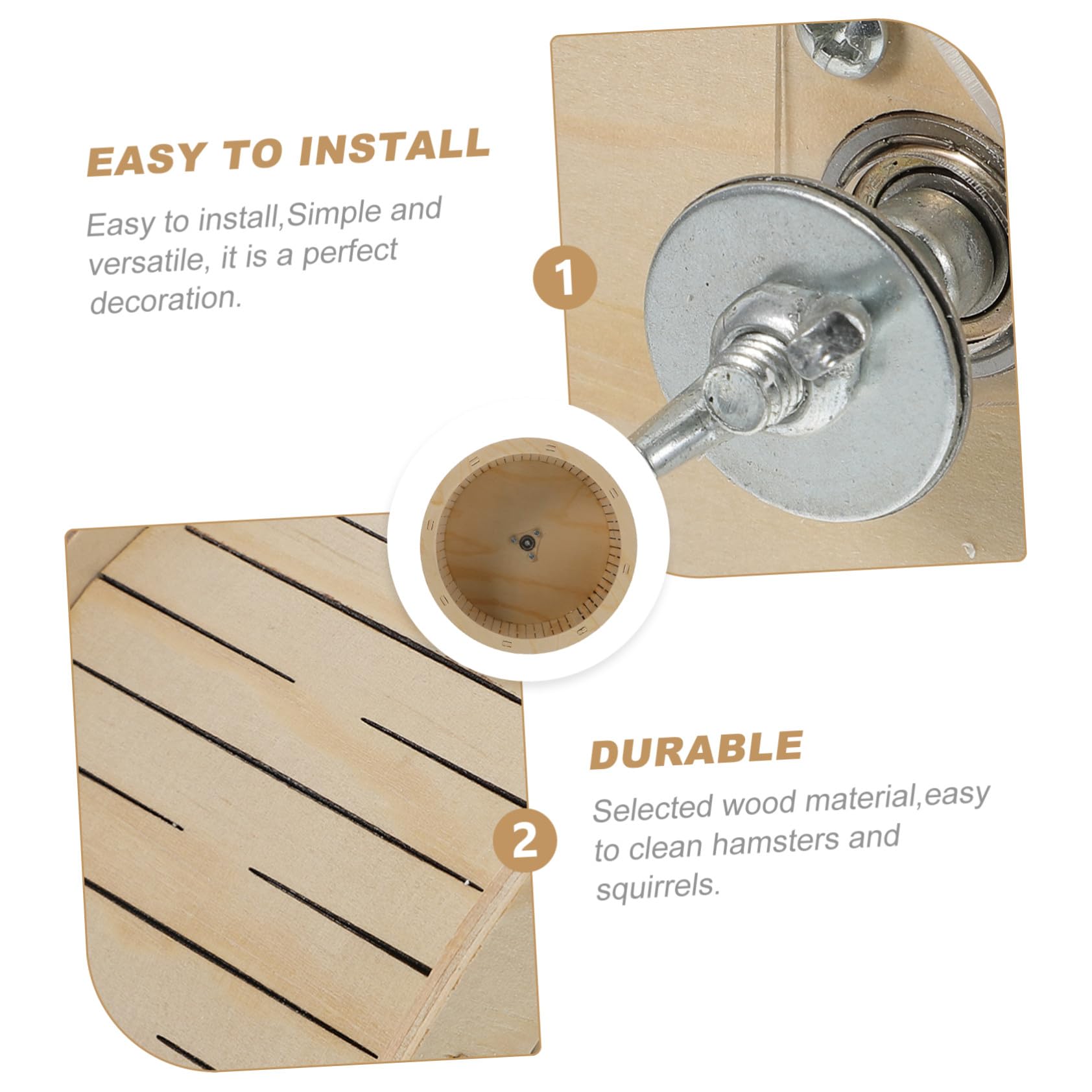 EASY TO INSTALL

Easy to install,Simple and versatile, it is a perfect decoration.

1

DURABLE

Selected wood material,easy to clean hamsters and squirrels.

2