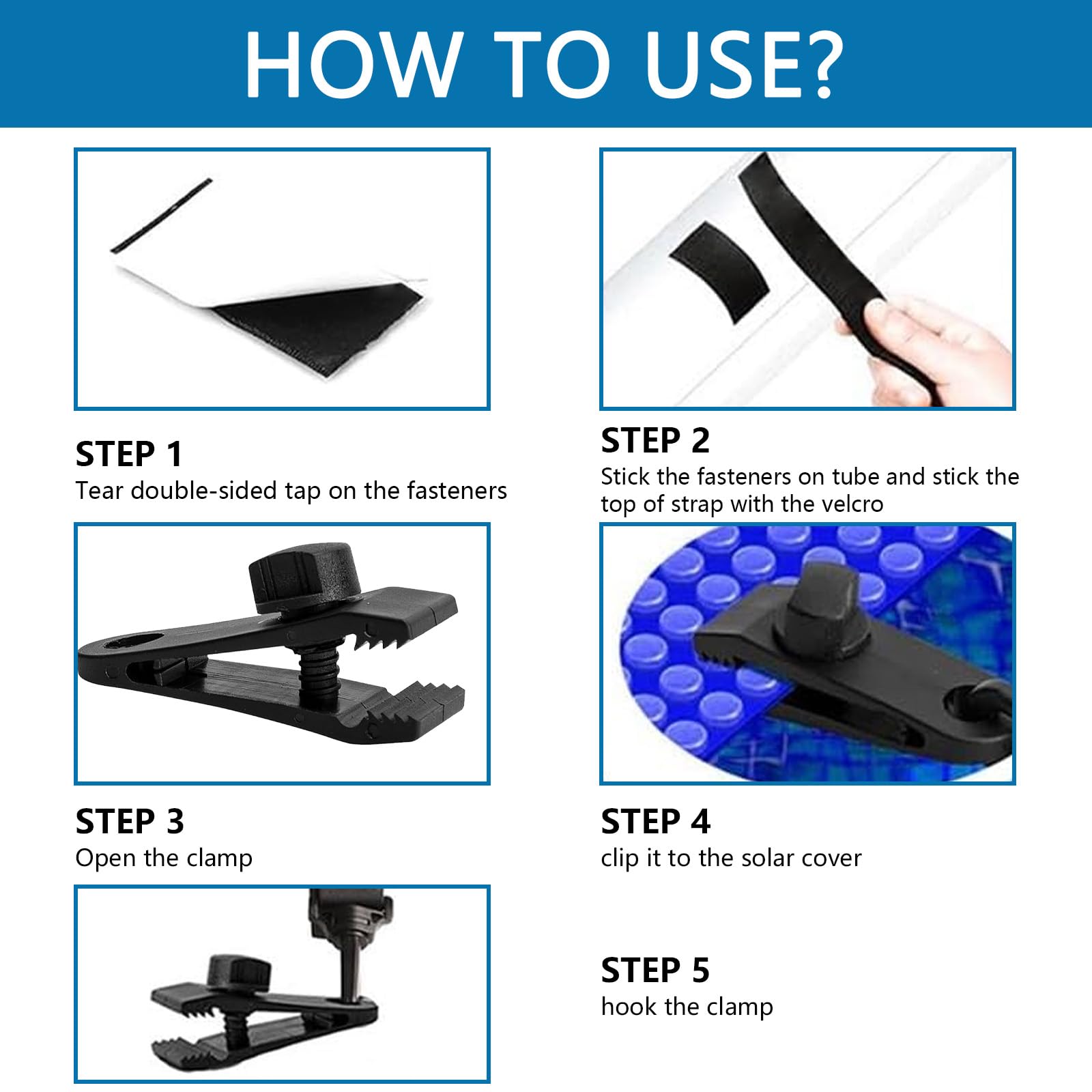 HOW TO USE?

STEP 1
Tear double-sided tap on the fasteners

STEP 2
Stick the fasteners on tube and stick the top of strap with the velcro

STEP 3
Open the clamp

STEP 4
clip it to the solar cover

STEP 5
hook the clamp