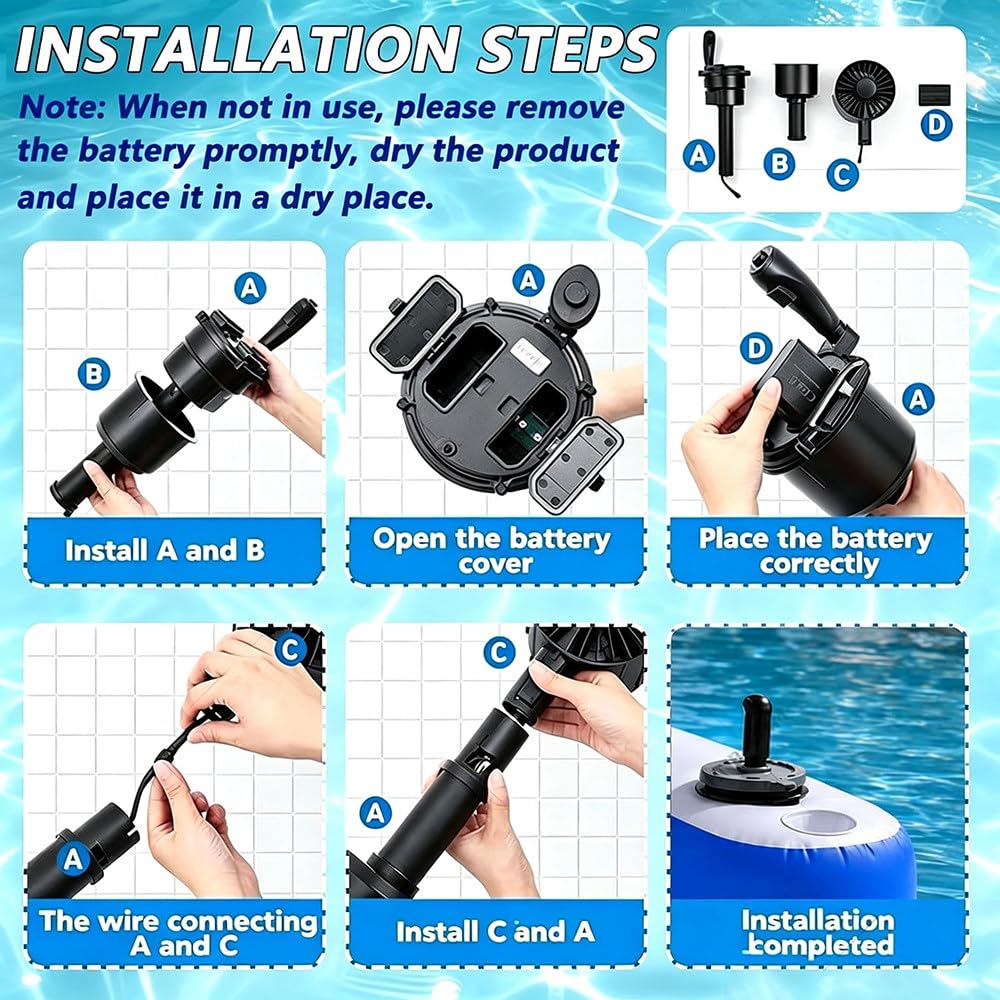 INSTALLATION STEPS

Note: When not in use, please remove the battery promptly, dry the product and place it in a dry place.

A B C D

A
B
Install A and B

A
Open the battery cover

D
A
Place the battery correctly

C
A
The wire connecting A and C

C
A
Install C and A

Installation completed