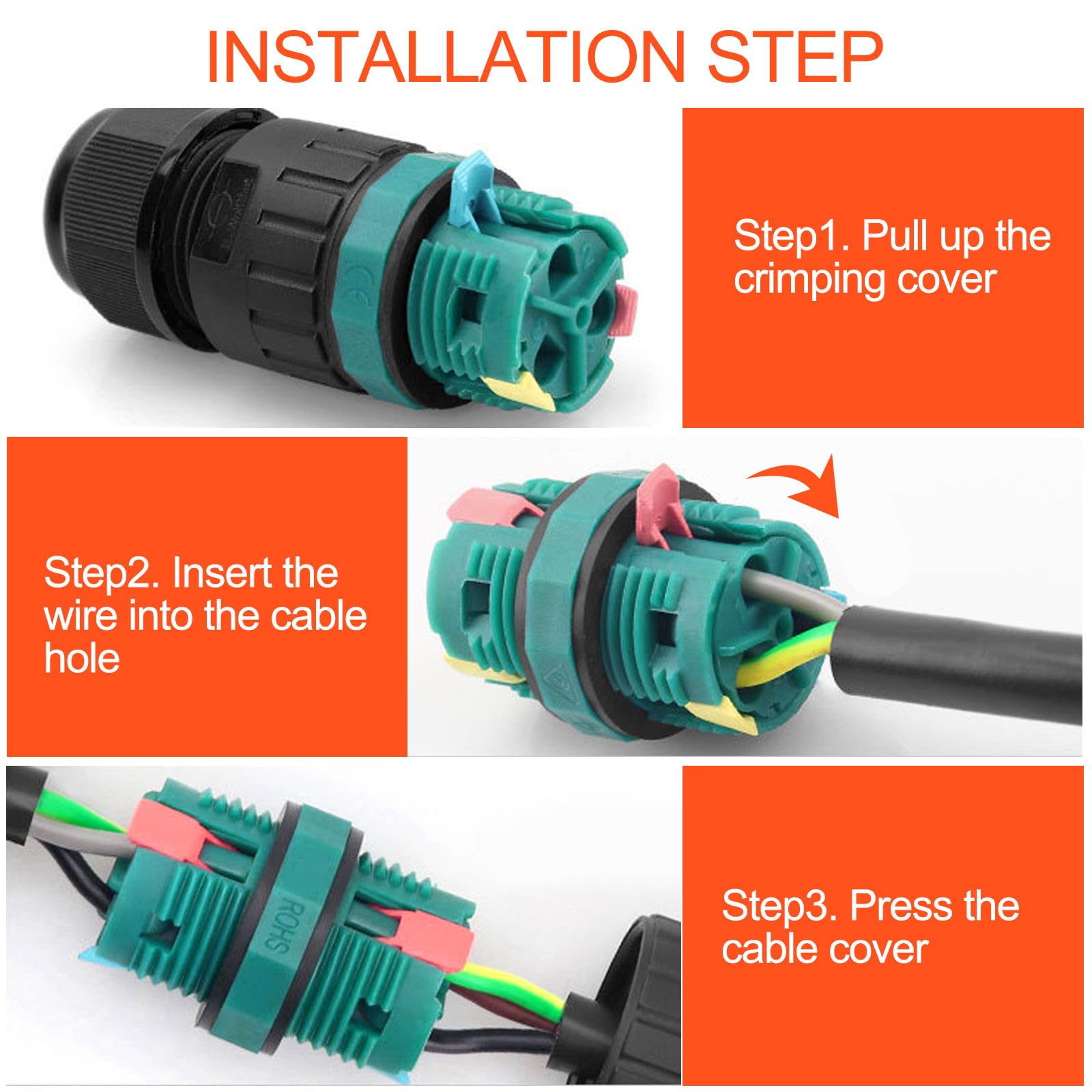 INSTALLATION STEP

Step1. Pull up the crimping cover

Step2. Insert the wire into the cable hole

ROHS

Step3. Press the cable cover