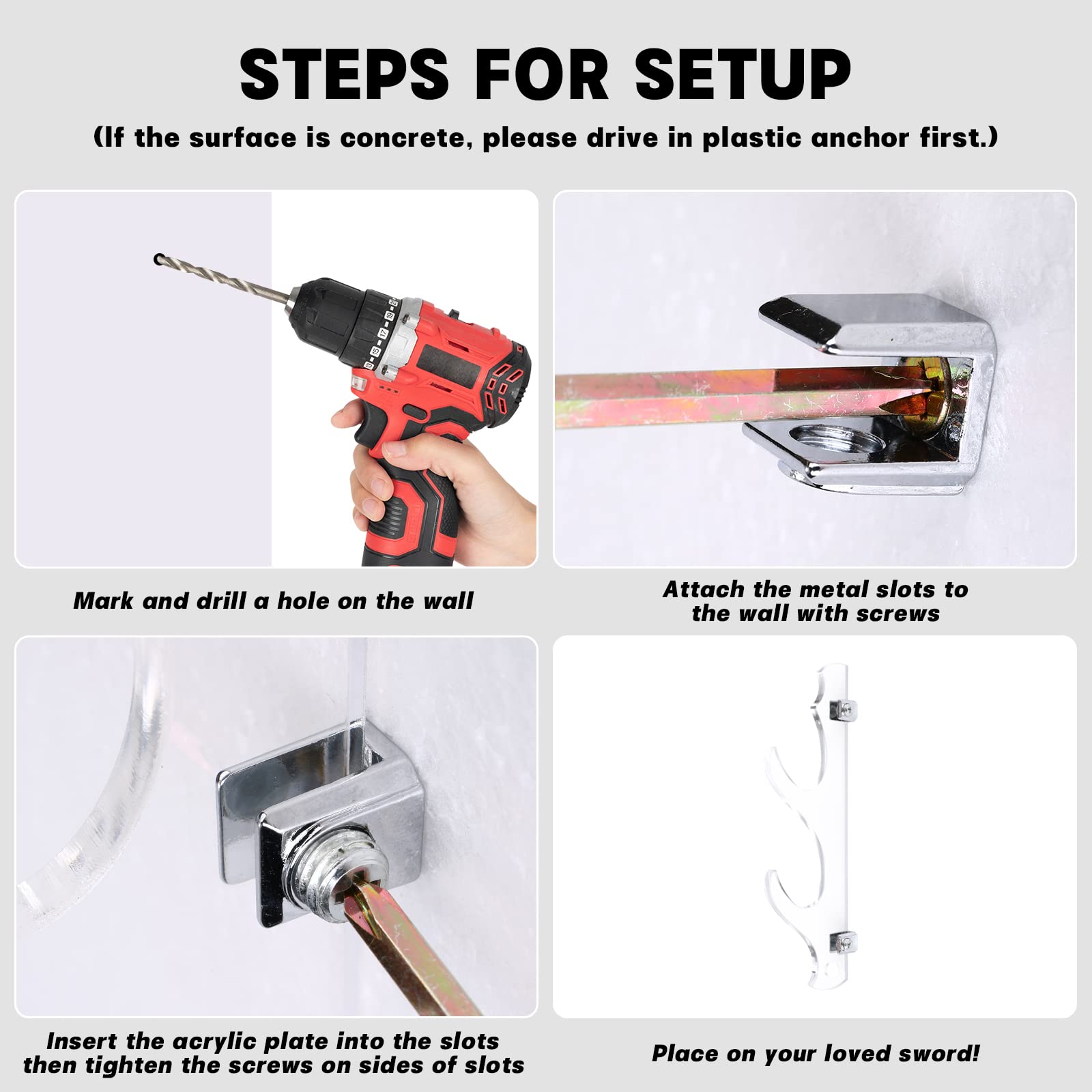 STEPS FOR SETUP

(If the surface is concrete, please drive in plastic anchor first.)

Mark and drill a hole on the wall

Attach the metal slots to the wall with screws

Insert the acrylic plate into the slots then tighten the screws on sides of slots

Place on your loved sword!