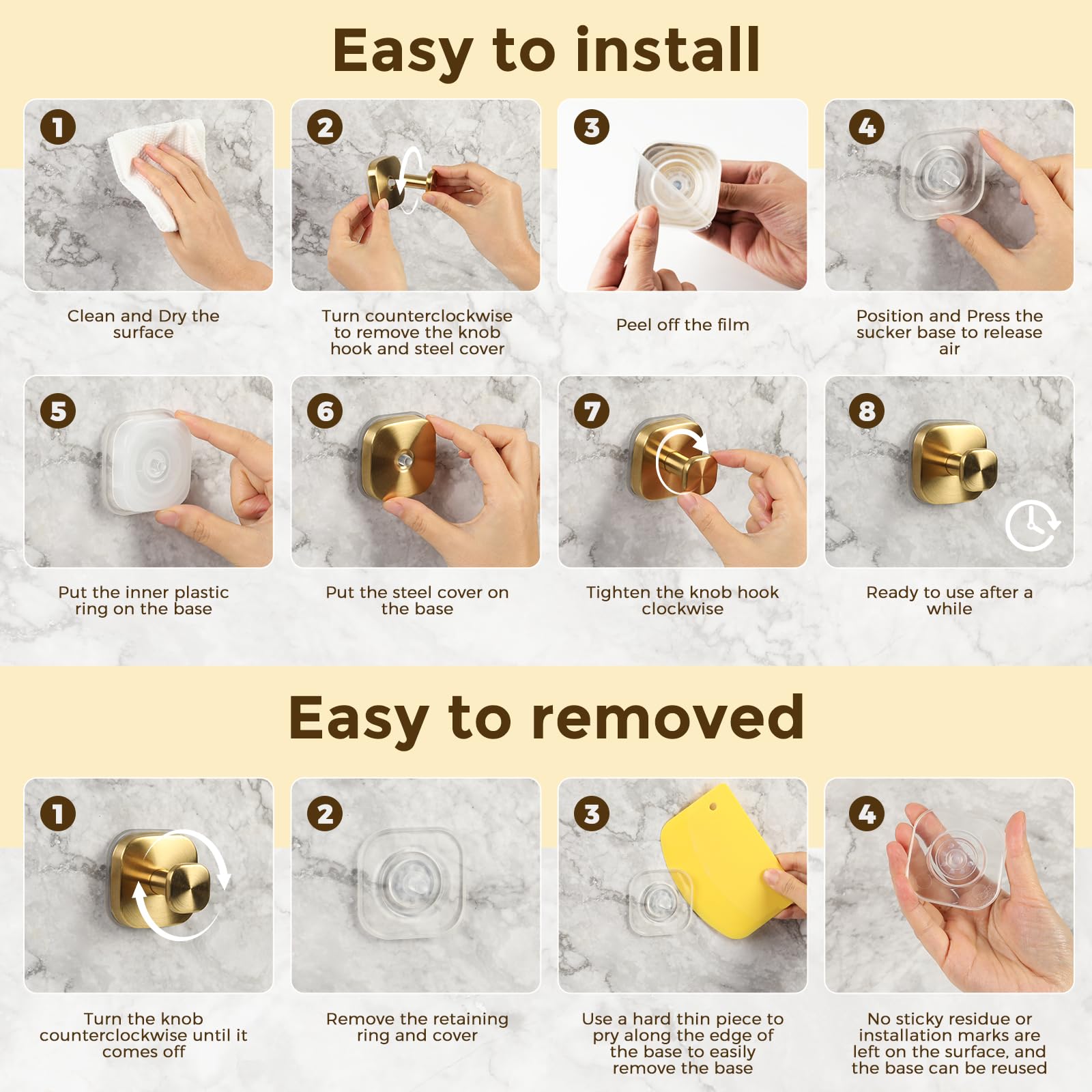 Easy to install

1
Clean and Dry the surface

2
Turn counterclockwise to remove the knob hook and steel cover

3
Peel off the film

4
Position and Press the sucker base to release air

5
Put the inner plastic ring on the base

6
Put the steel cover on the base

7
Tighten the knob hook clockwise

8
Ready to use after a while

Easy to removed

1
Turn the knob counterclockwise until it comes off

2
Remove the retaining ring and cover

3
Use a hard thin piece to pry along the edge of the base to easily remove the base

4
No sticky residue or installation marks are left on the surface, and the base can be reused