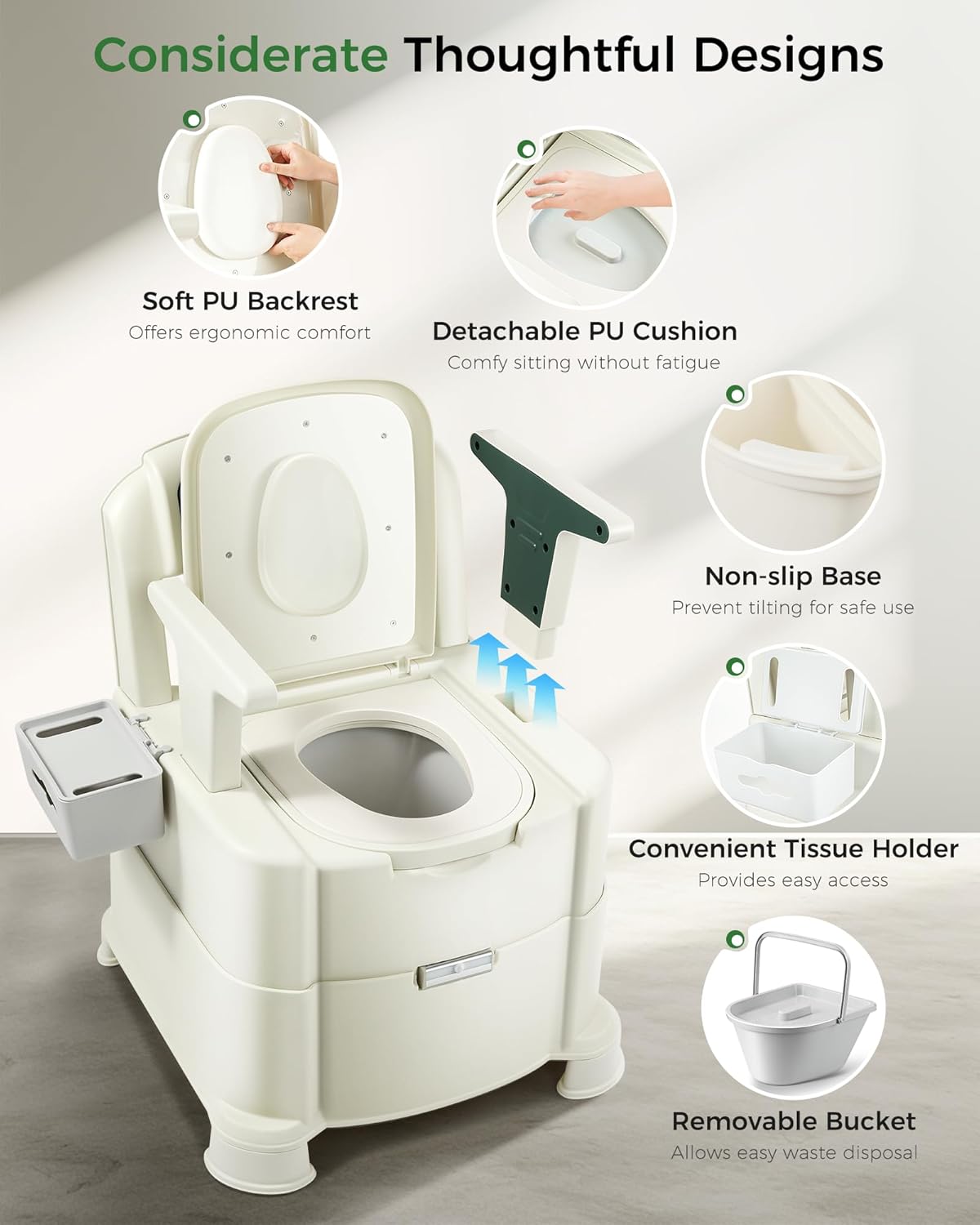 Considerate Thoughtful Designs

Soft PU Backrest
Offers ergonomic comfort

Detachable PU Cushion
Comfy sitting without fatigue

Non-slip Base
Prevent tilting for safe use

Convenient Tissue Holder
Provides easy access

Removable Bucket
Allows easy waste disposal