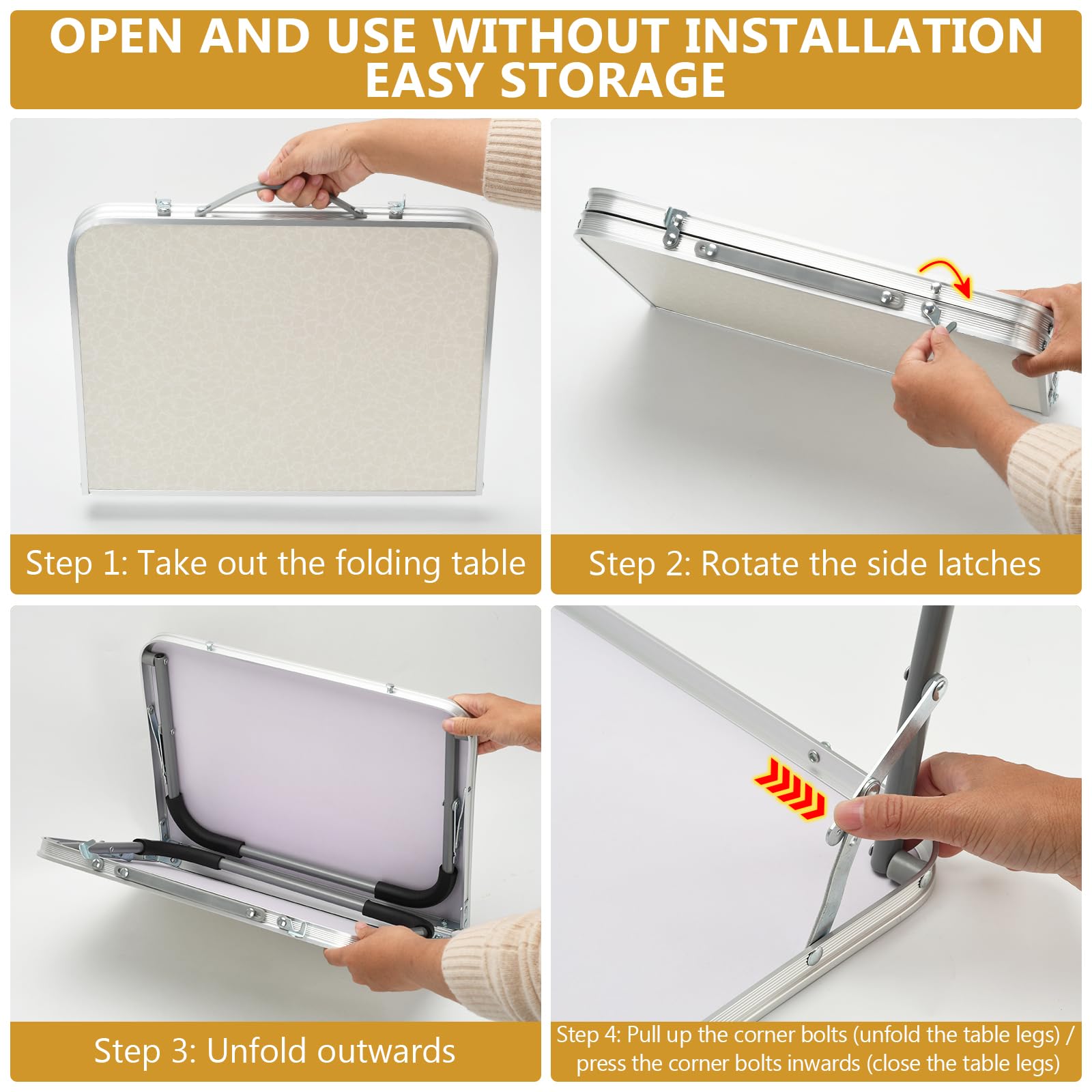 OPEN AND USE WITHOUT INSTALLATION
EASY STORAGE

Step 1: Take out the folding table

Step 2: Rotate the side latches

Step 3: Unfold outwards

Step 4: Pull up the corner bolts (unfold the table legs) / press the corner bolts inwards (close the table legs)