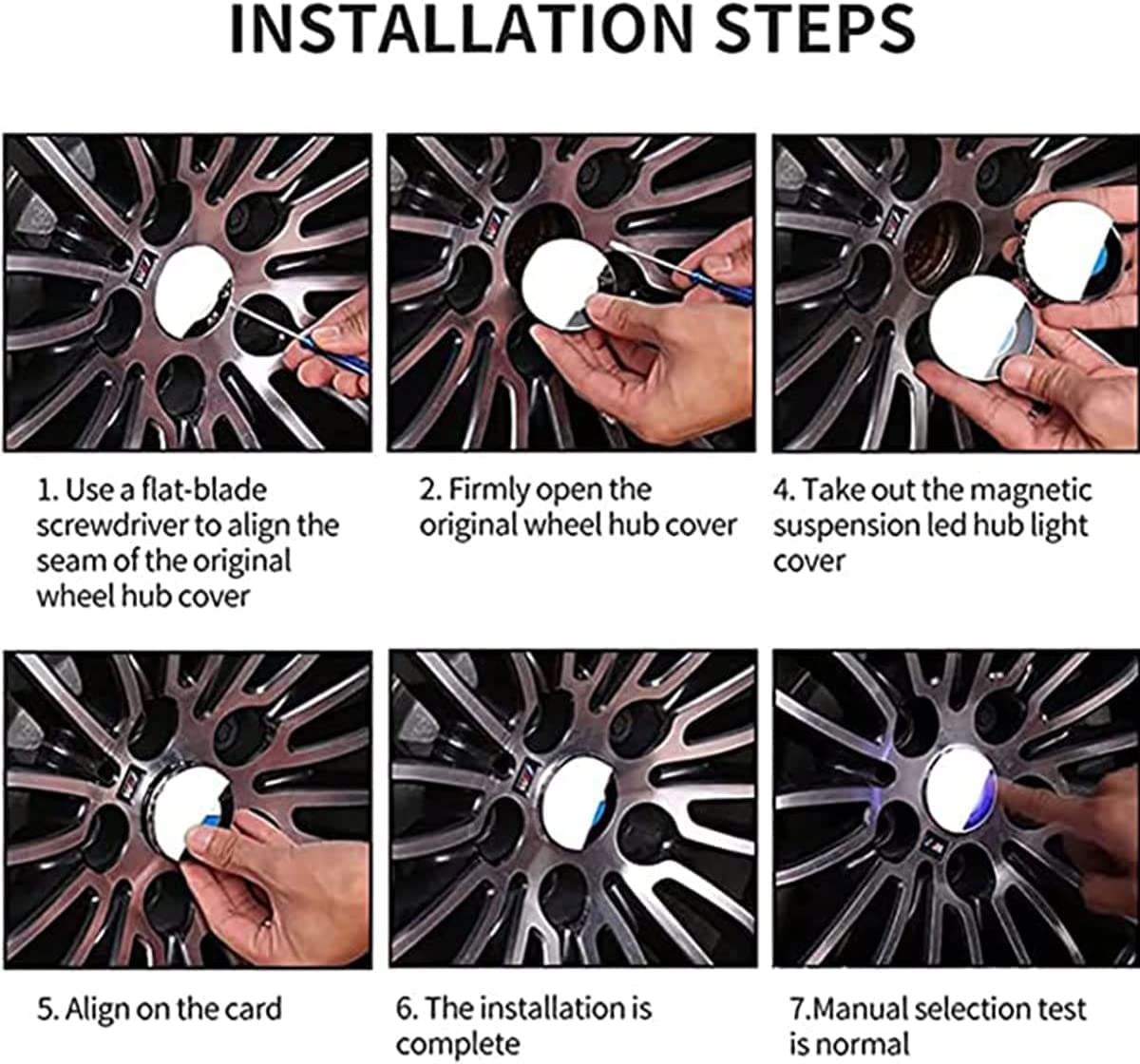 INSTALLATION STEPS

1. Use a flat-blade screwdriver to align the seam of the original wheel hub cover

2. Firmly open the original wheel hub cover

4. Take out the magnetic suspension led hub light cover

5. Align on the card

6. The installation is complete

7.Manual selection test is normal