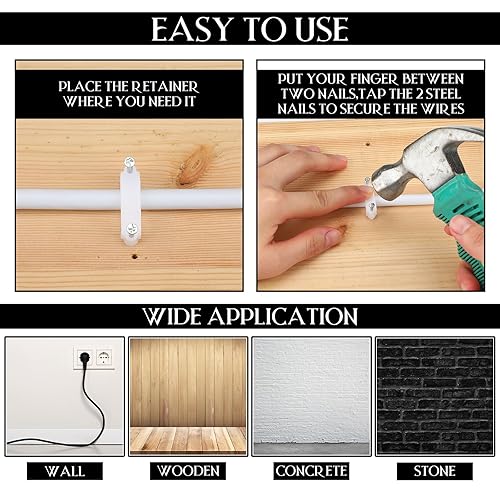 EASY TO USE

PLACE THE RETAINER WHERE YOU NEED IT

PUT YOUR FINGER BETWEEN TWO NAILS,TAP THE 2 STEEL NAILS TO SECURE THE WIRES

WIDE APPLICATION

WALL

WOODEN

CONCRETE

STONE