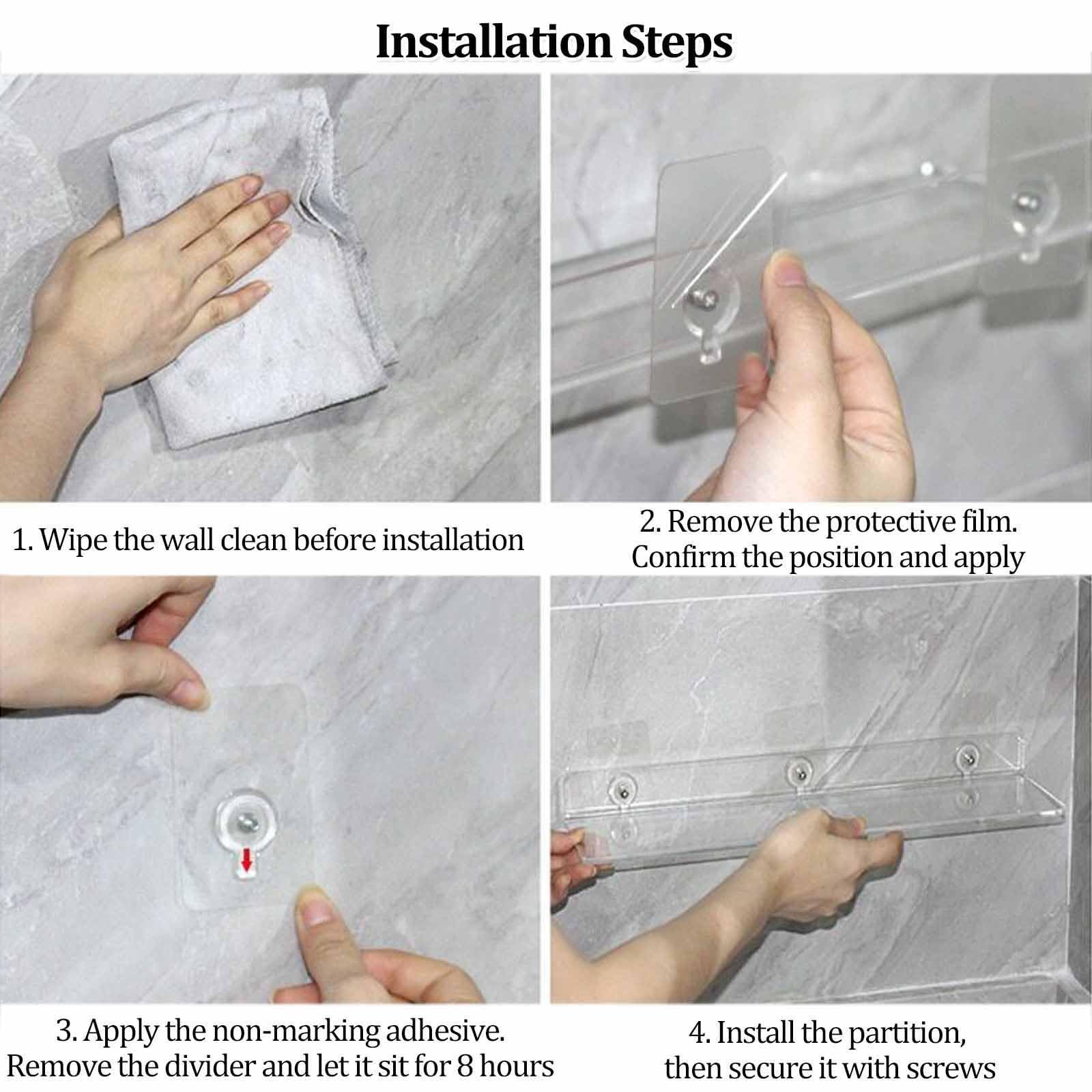 Installation Steps

1. Wipe the wall clean before installation

2. Remove the protective film.
Confirm the position and apply

3. Apply the non-marking adhesive.
Remove the divider and let it sit for 8 hours

4. Install the partition,
then secure it with screws