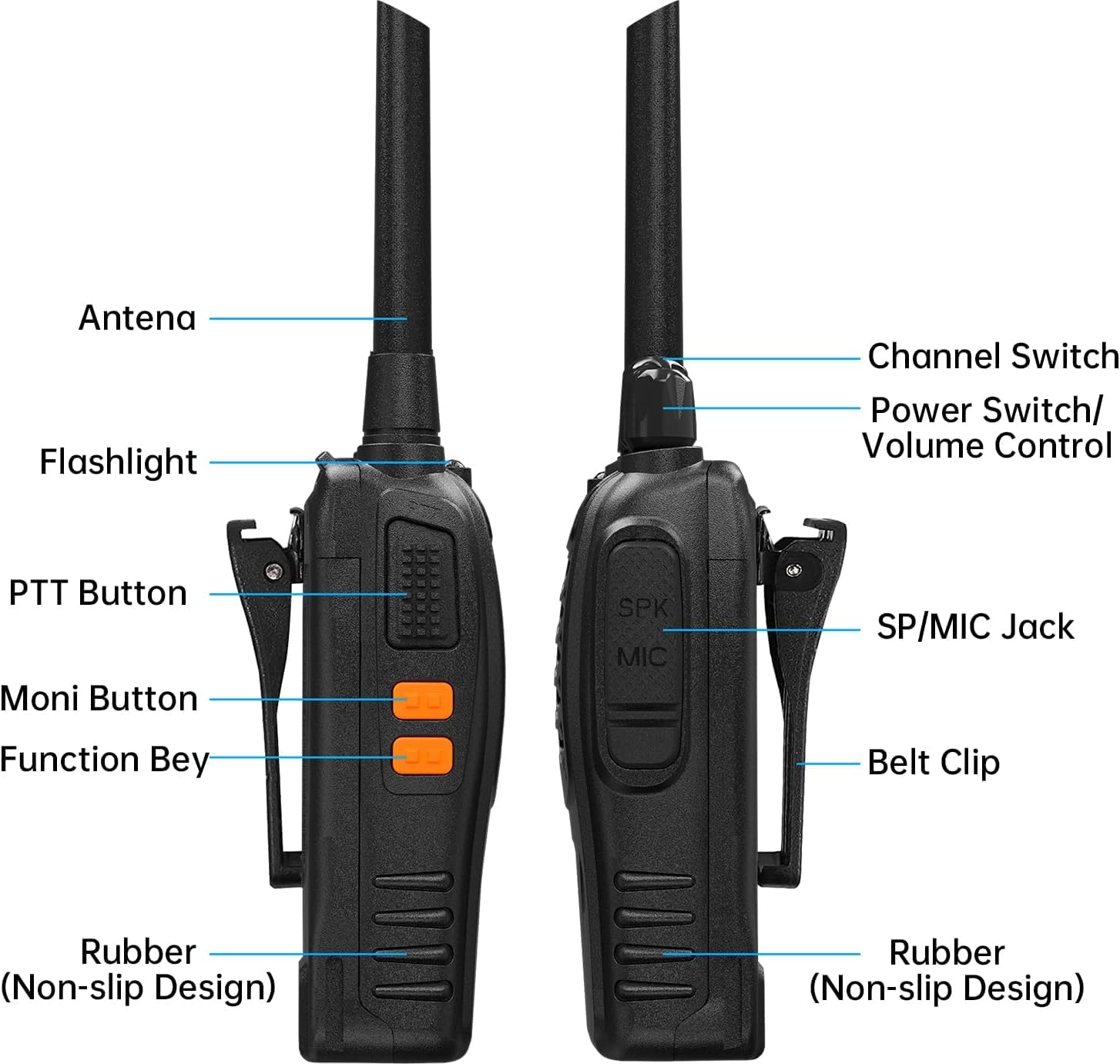 Antena

Flashlight

PTT Button

Moni Button

Function Bey

Rubber
(Non-slip Design)

Channel Switch

Power Switch/
Volume Control

SPK
MIC

SP/MIC Jack

Belt Clip

Rubber
(Non-slip Design)