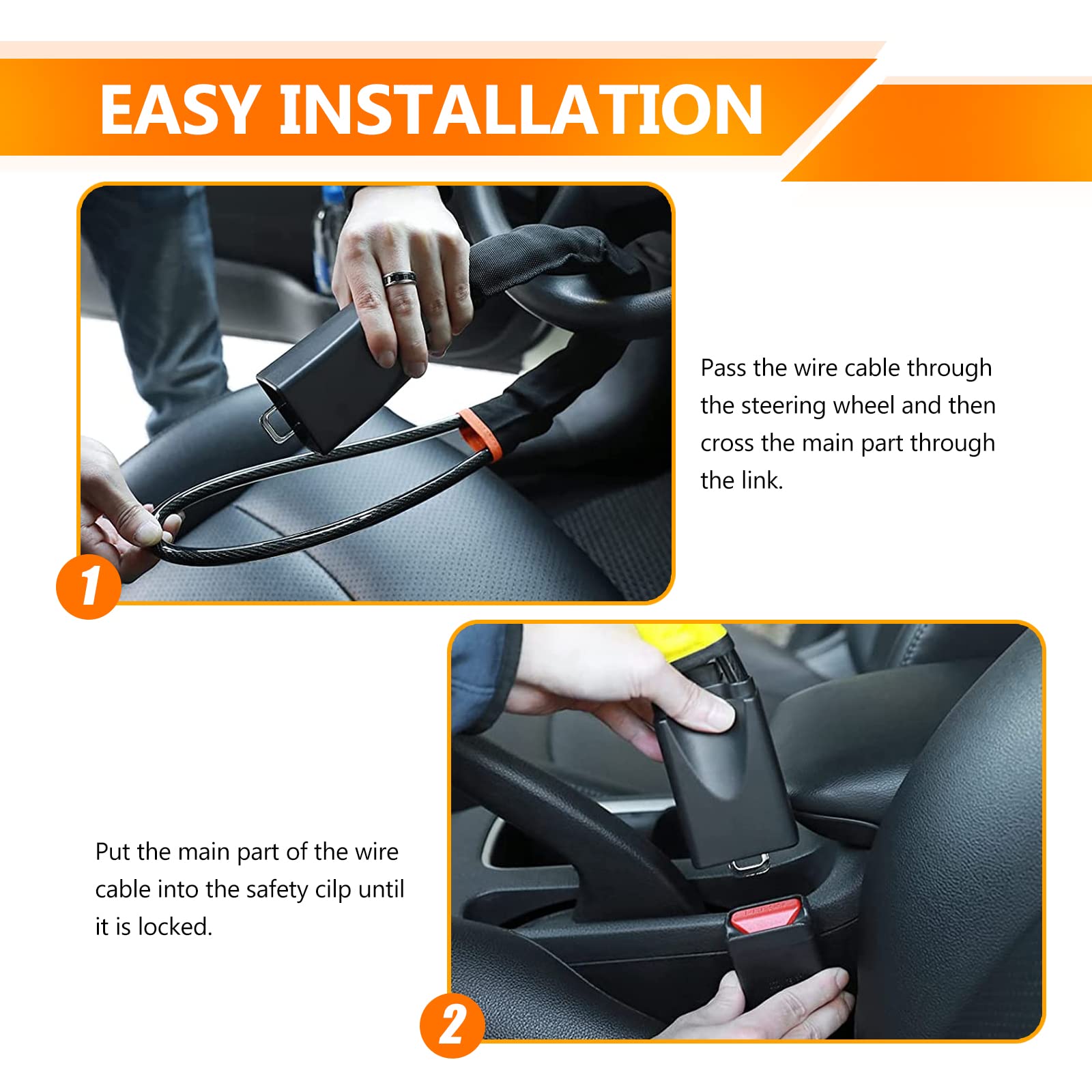 EASY INSTALLATION

1

Pass the wire cable through the steering wheel and then cross the main part through the link.

Put the main part of the wire cable into the safety cilp until it is locked.

2