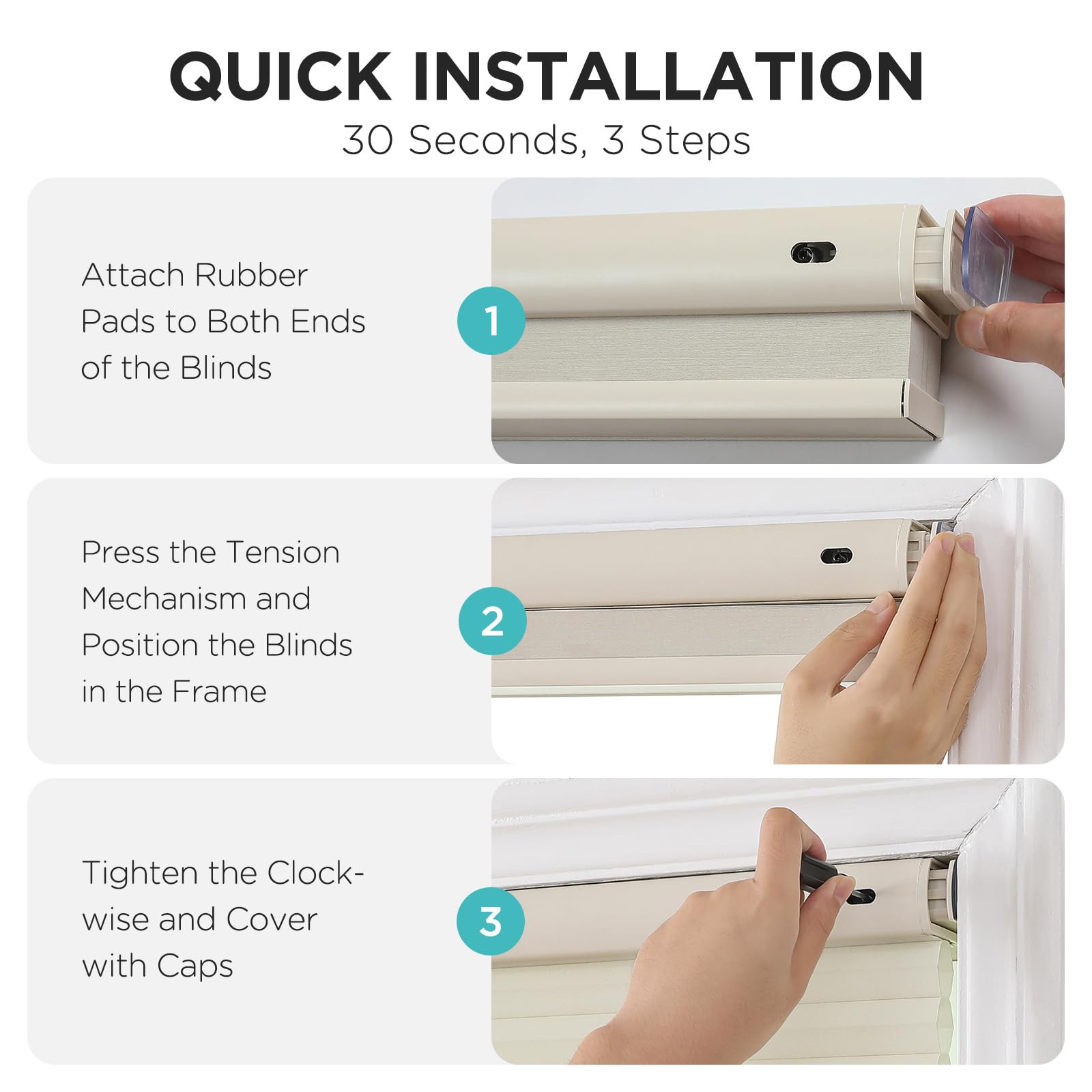 QUICK INSTALLATION
30 Seconds, 3 Steps

Attach Rubber Pads to Both Ends of the Blinds

1

Press the Tension Mechanism and Position the Blinds in the Frame

2

Tighten the Clockwise and Cover with Caps

3