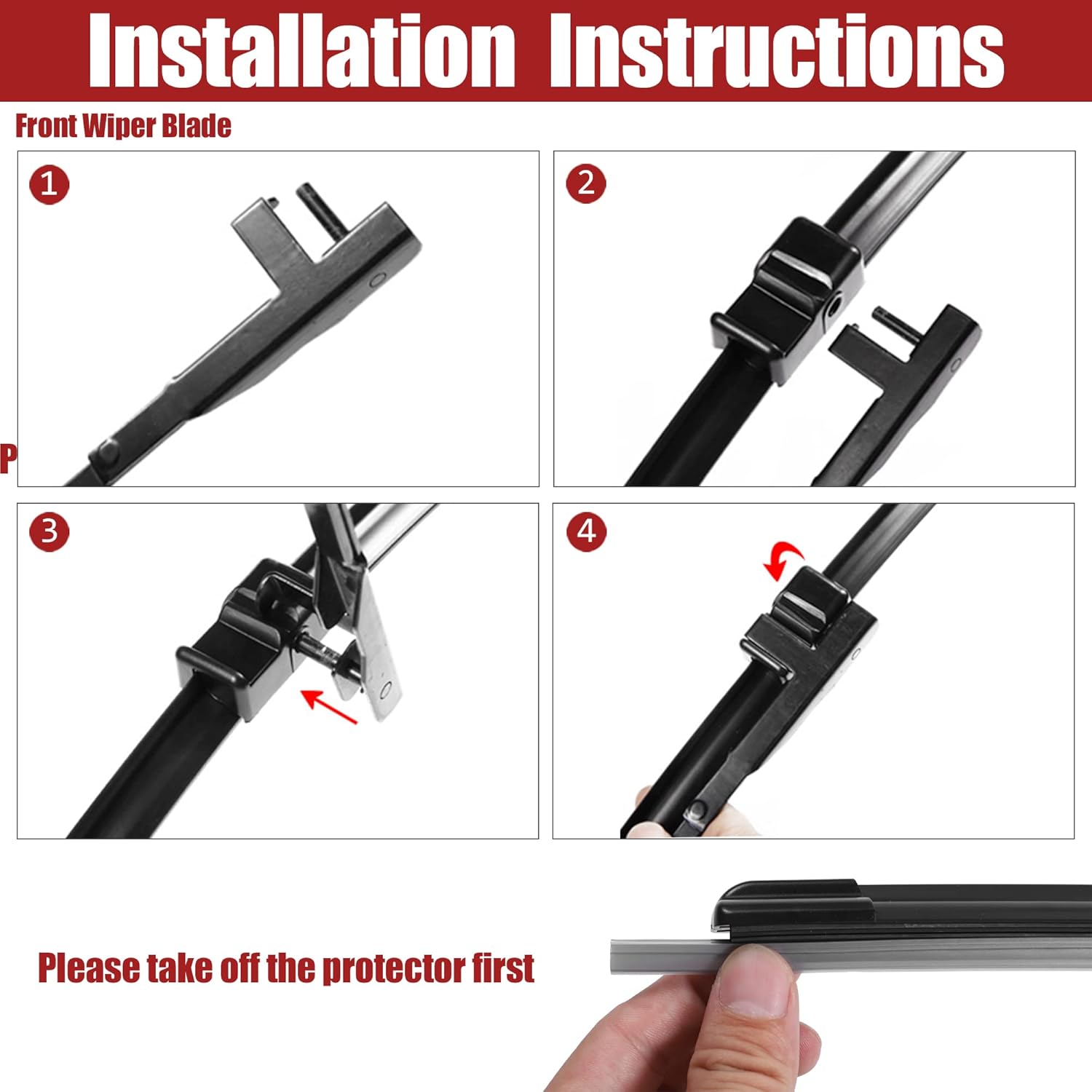 Installation Instructions

Front Wiper Blade

1

2

P

3

4

Please take off the protector first