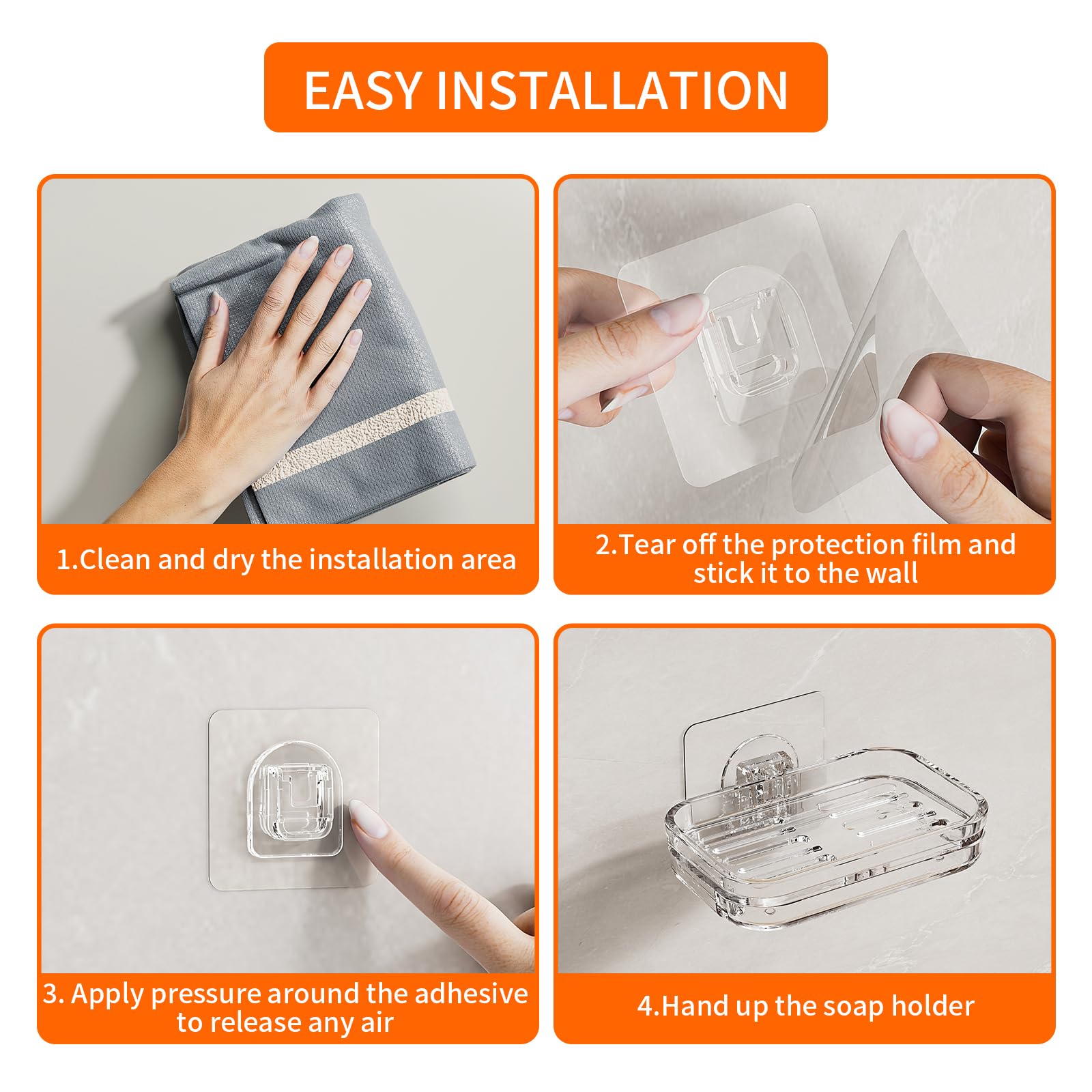 EASY INSTALLATION

1.Clean and dry the installation area

2.Tear off the protection film and stick it to the wall

3. Apply pressure around the adhesive to release any air

4.Hand up the soap holder