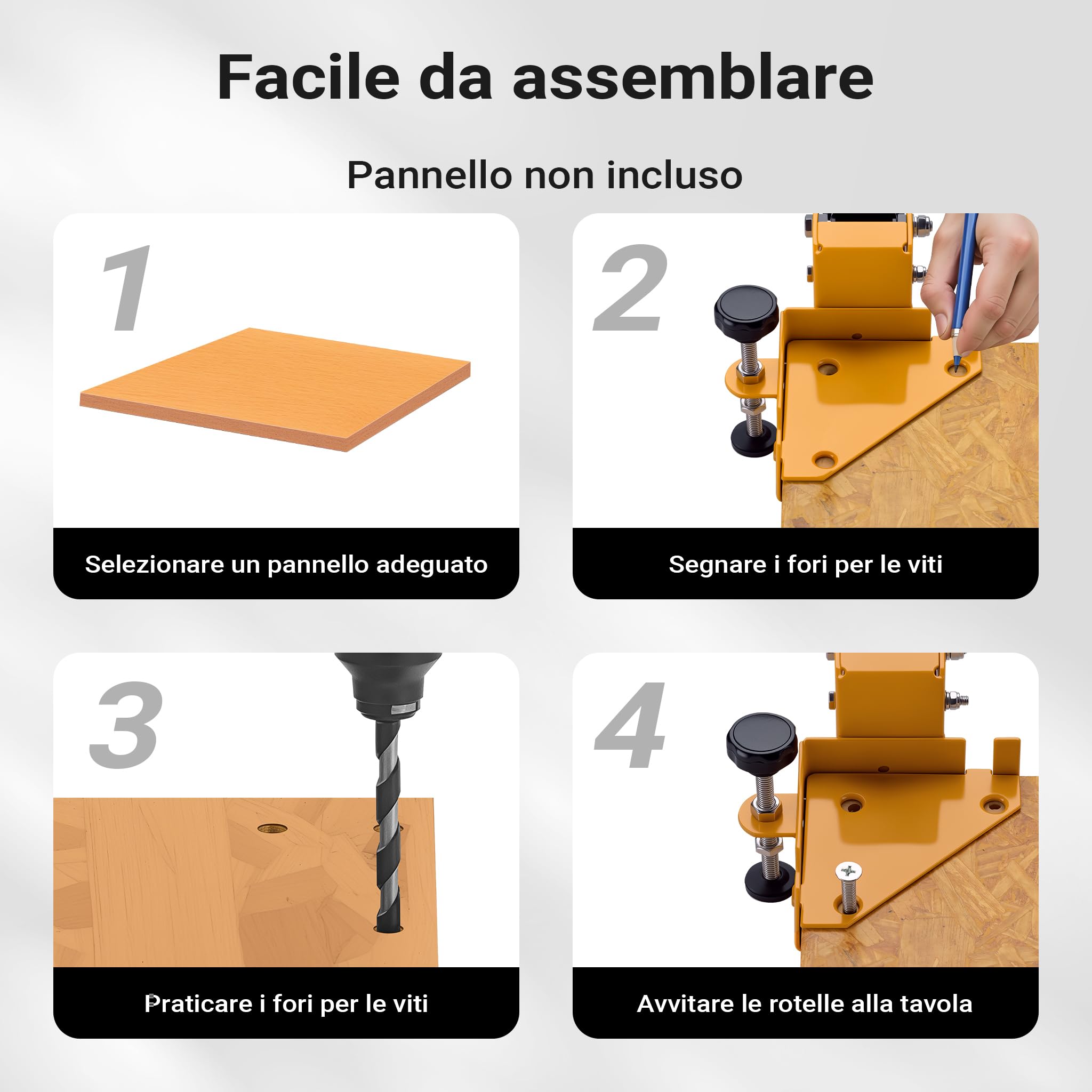 Facile da assemblare

Pannello non incluso

1

Selezionare un pannello adeguato

2

Segnare i fori per le viti

3

Praticare i fori per le viti

4

Avvitare le rotelle alla tavola