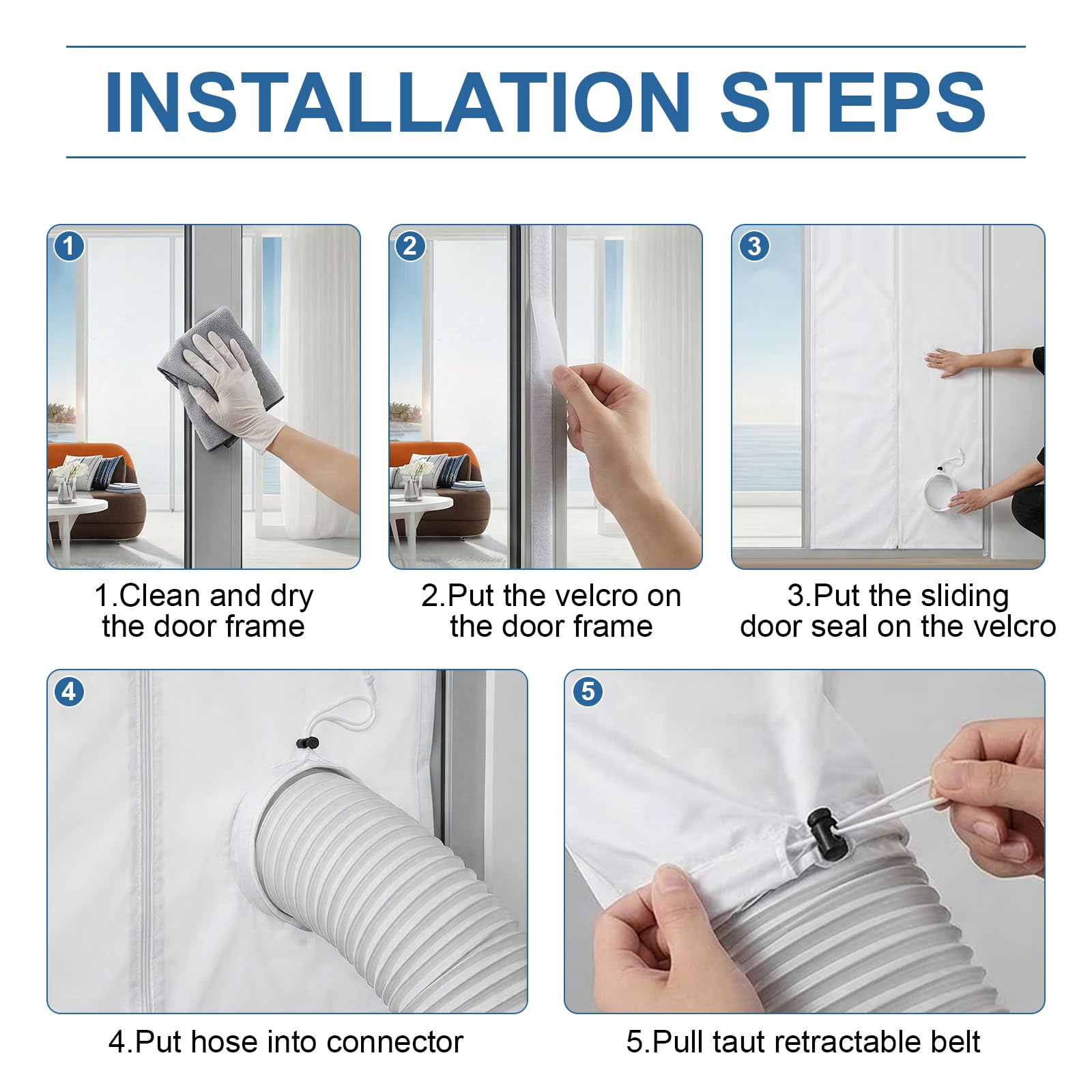 INSTALLATION STEPS

1

1.Clean and dry the door frame

2

2.Put the velcro on the door frame

3

3.Put the sliding door seal on the velcro

4

4.Put hose into connector

5

5.Pull taut retractable belt