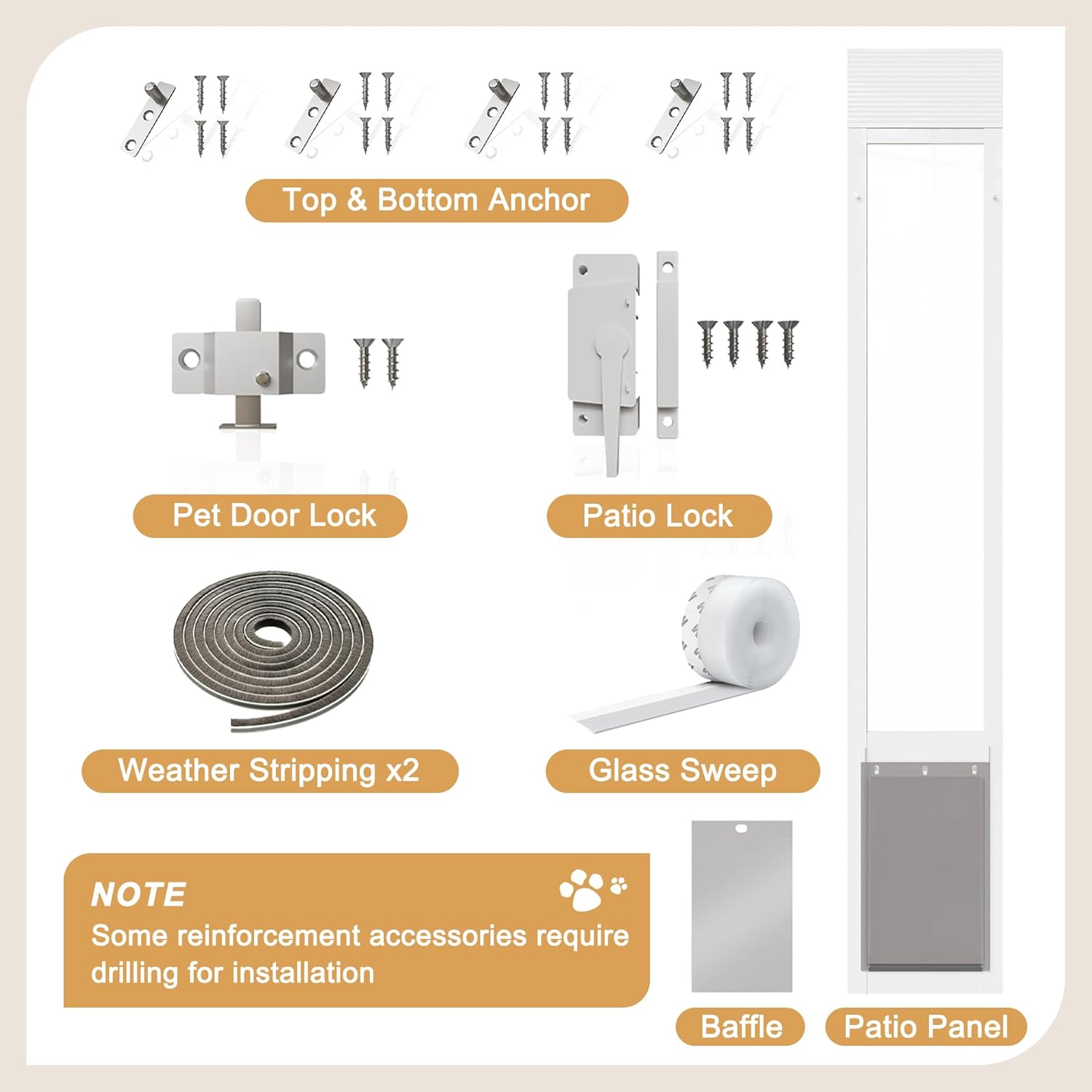 Top & Bottom Anchor

Pet Door Lock

Patio Lock

Weather Stripping x2

Glass Sweep

NOTE
Some reinforcement accessories require drilling for installation

Baffle

Patio Panel