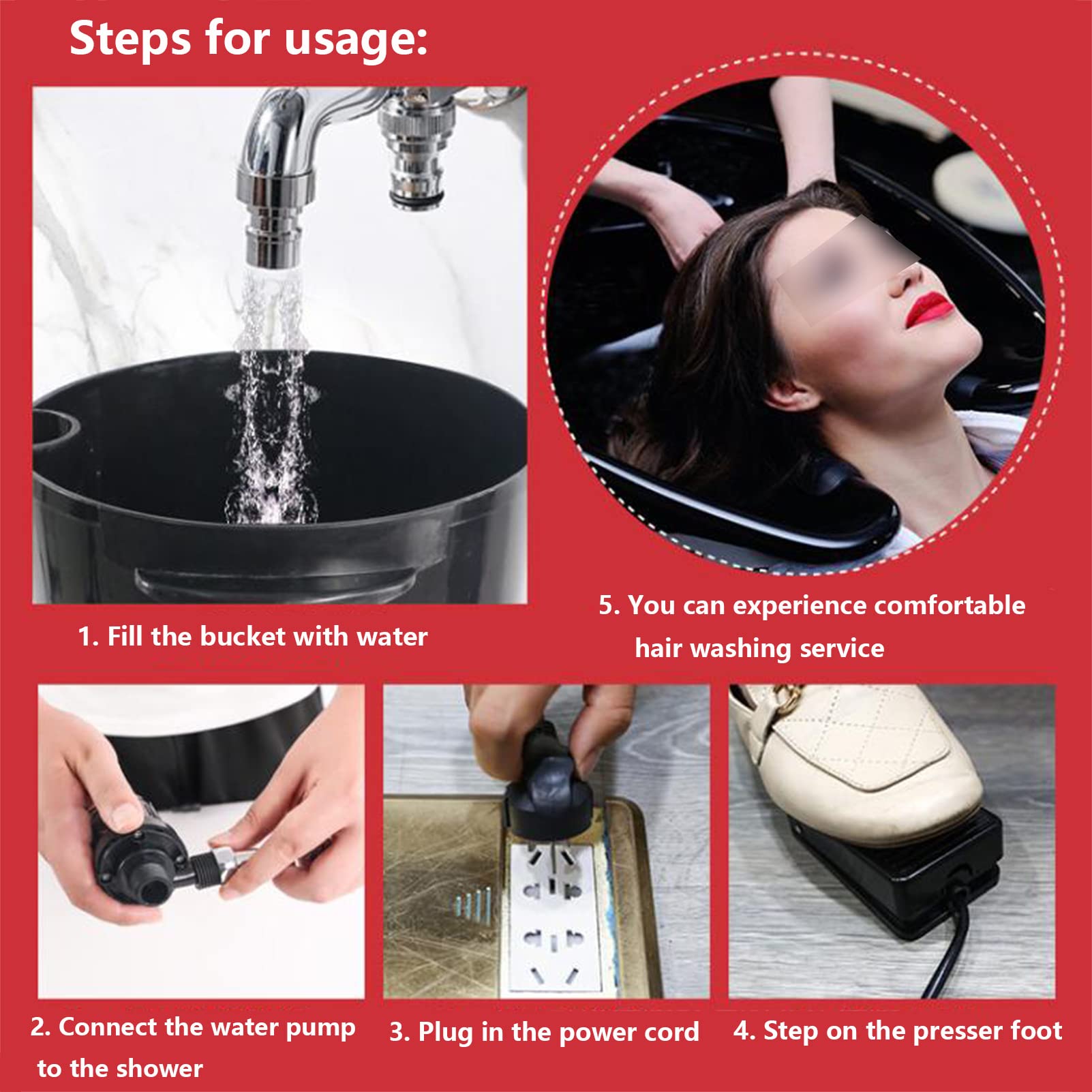 Steps for usage:

1. Fill the bucket with water

5. You can experience comfortable hair washing service

2. Connect the water pump to the shower

3. Plug in the power cord

4. Step on the presser foot