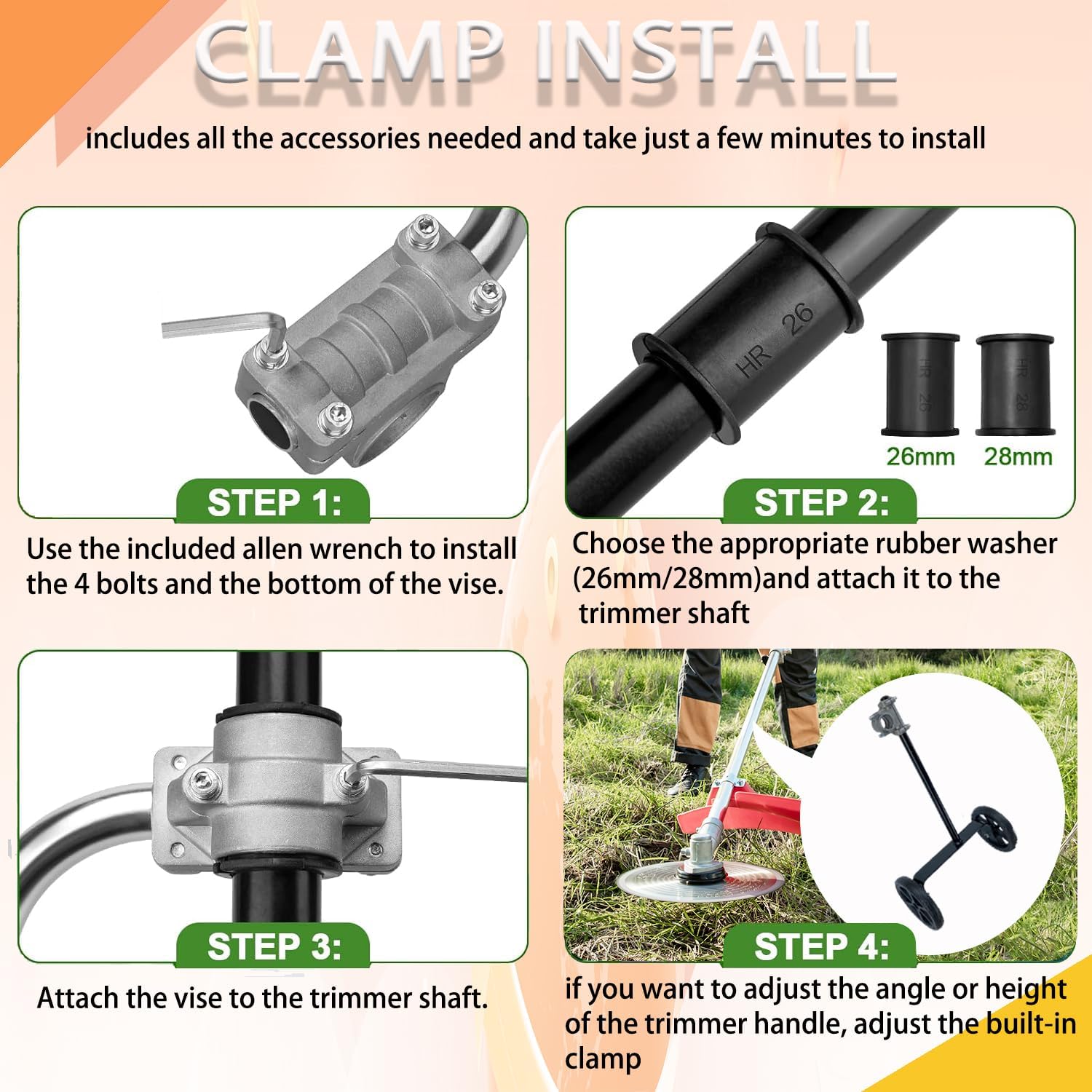 CLAMP INSTALL

includes all the accessories needed and take just a few minutes to install

STEP 1:

Use the included allen wrench to install the 4 bolts and the bottom of the vise.

HR 26

HR 26

HR 28

26mm 28mm

STEP 2:

Choose the appropriate rubber washer (26mm/28mm)and attach it to the trimmer shaft

STEP 3:

Attach the vise to the trimmer shaft.

STEP 4:

if you want to adjust the angle or height of the trimmer handle, adjust the built-in clamp