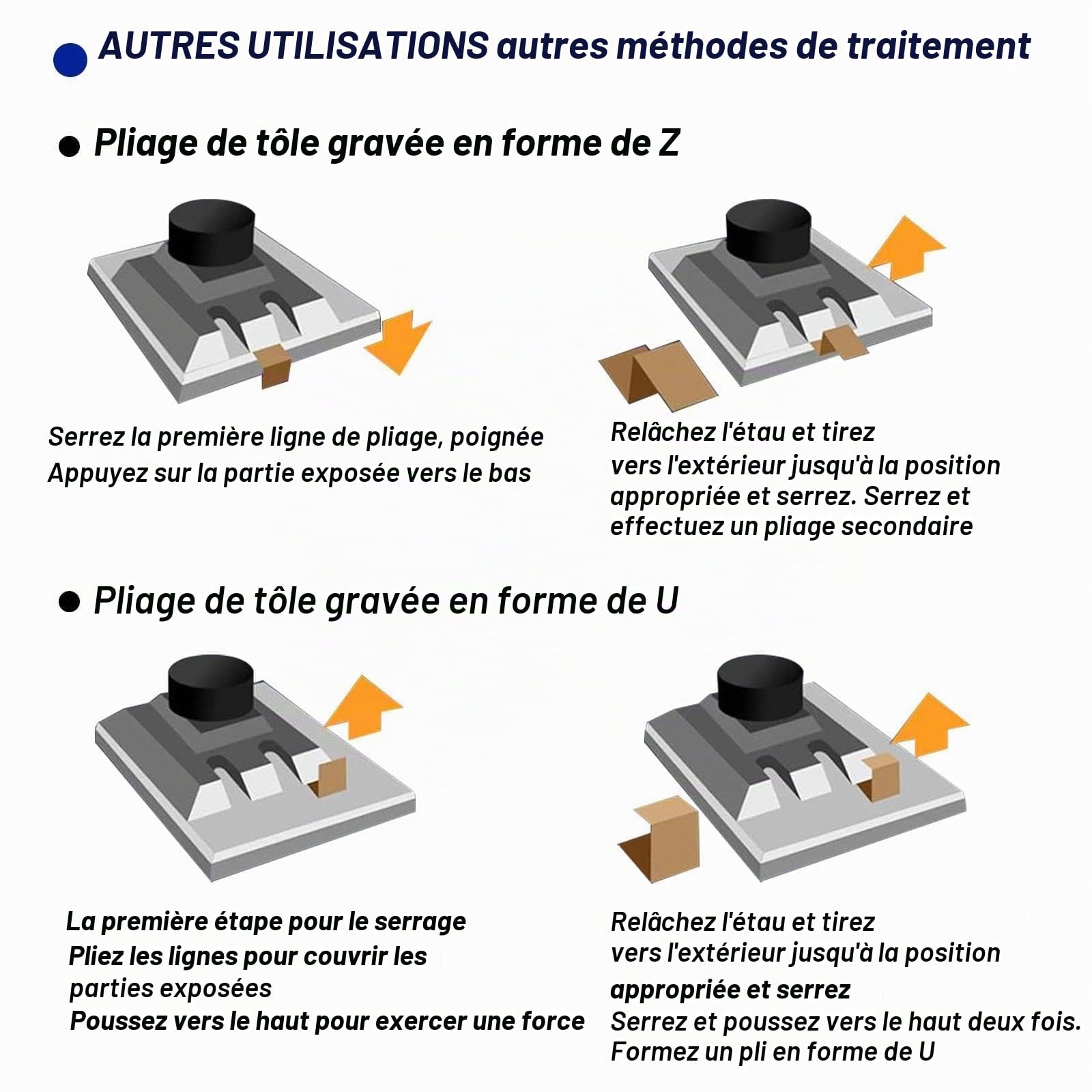 AUTRES UTILISATIONS autres méthodes de traitement

Pliage de tôle gravée en forme de Z

Serrez la première ligne de pliage, poignée
Appuyez sur la partie exposée vers le bas

Relâchez l'étau et tirez vers l'extérieur jusqu'à la position appropriée et serrez. Serrez et effectuez un pliage secondaire

Pliage de tôle gravée en forme de U

La première étape pour le serrage
Pliez les lignes pour couvrir les parties exposées
Poussez vers le haut pour exercer une force

Relâchez l'étau et tirez vers l'extérieur jusqu'à la position appropriée et serrez
Serrez et poussez vers le haut deux fois.
Formez un pli en forme de U