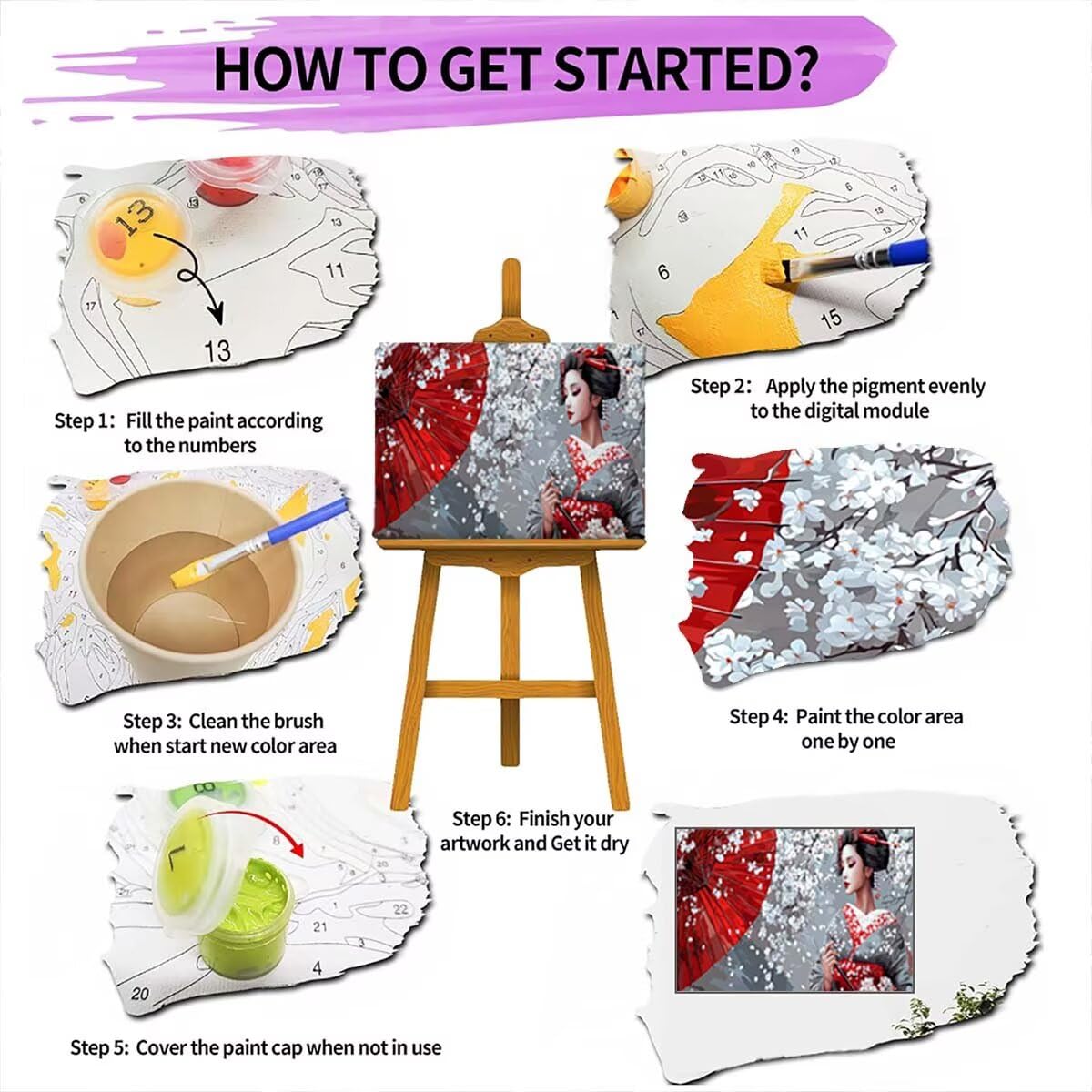 HOW TO GET STARTED?

13

11

13

Step 1: Fill the paint according to the numbers

6

11

15

Step 2: Apply the pigment evenly to the digital module

Step 3: Clean the brush when start new color area

Step 4: Paint the color area one by one

Step 6: Finish your artwork and Get it dry

7

22

21

4

20

Step 5: Cover the paint cap when not in use