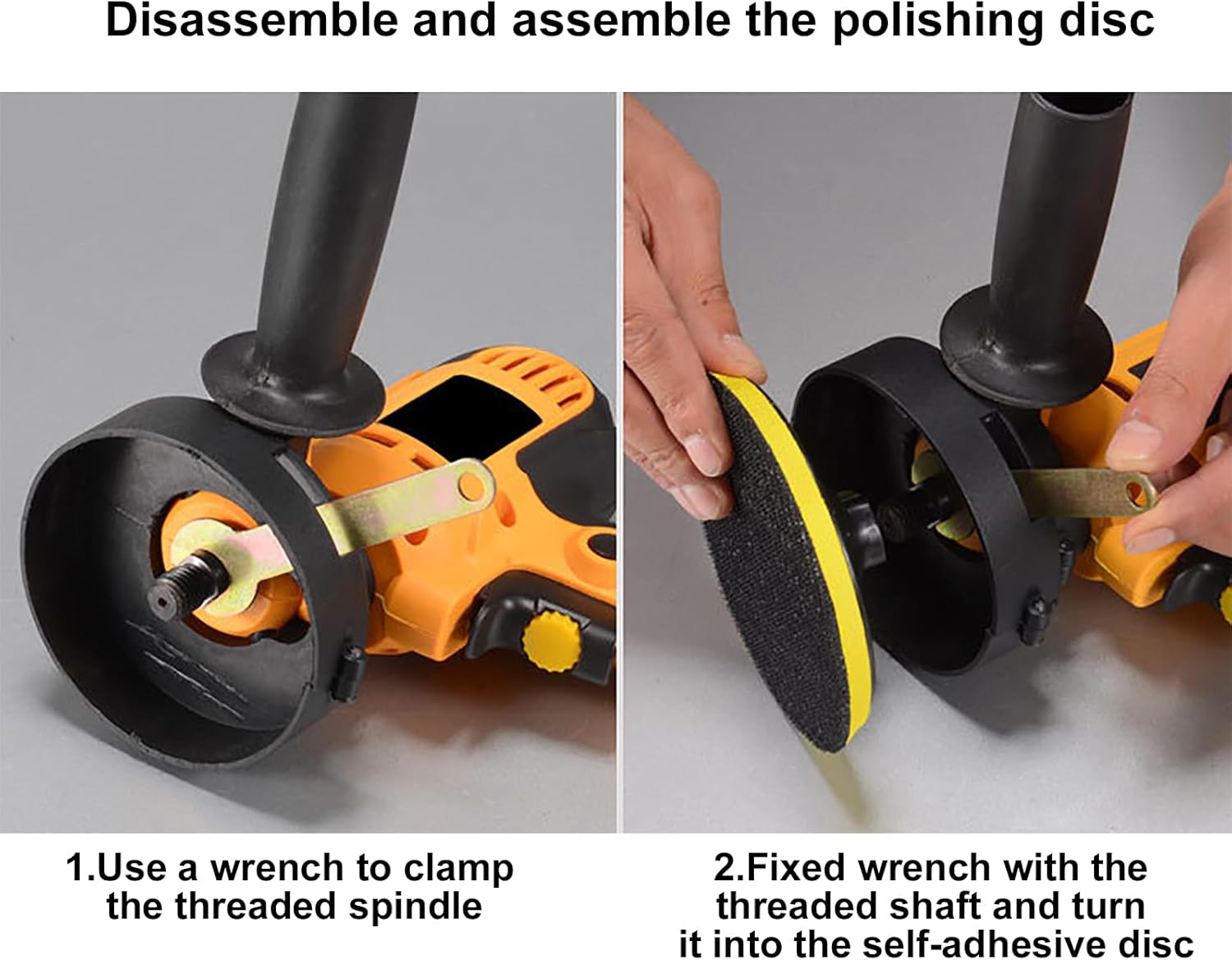 Disassemble and assemble the polishing disc

1.Use a wrench to clamp the threaded spindle

2.Fixed wrench with the threaded shaft and turn it into the self-adhesive disc