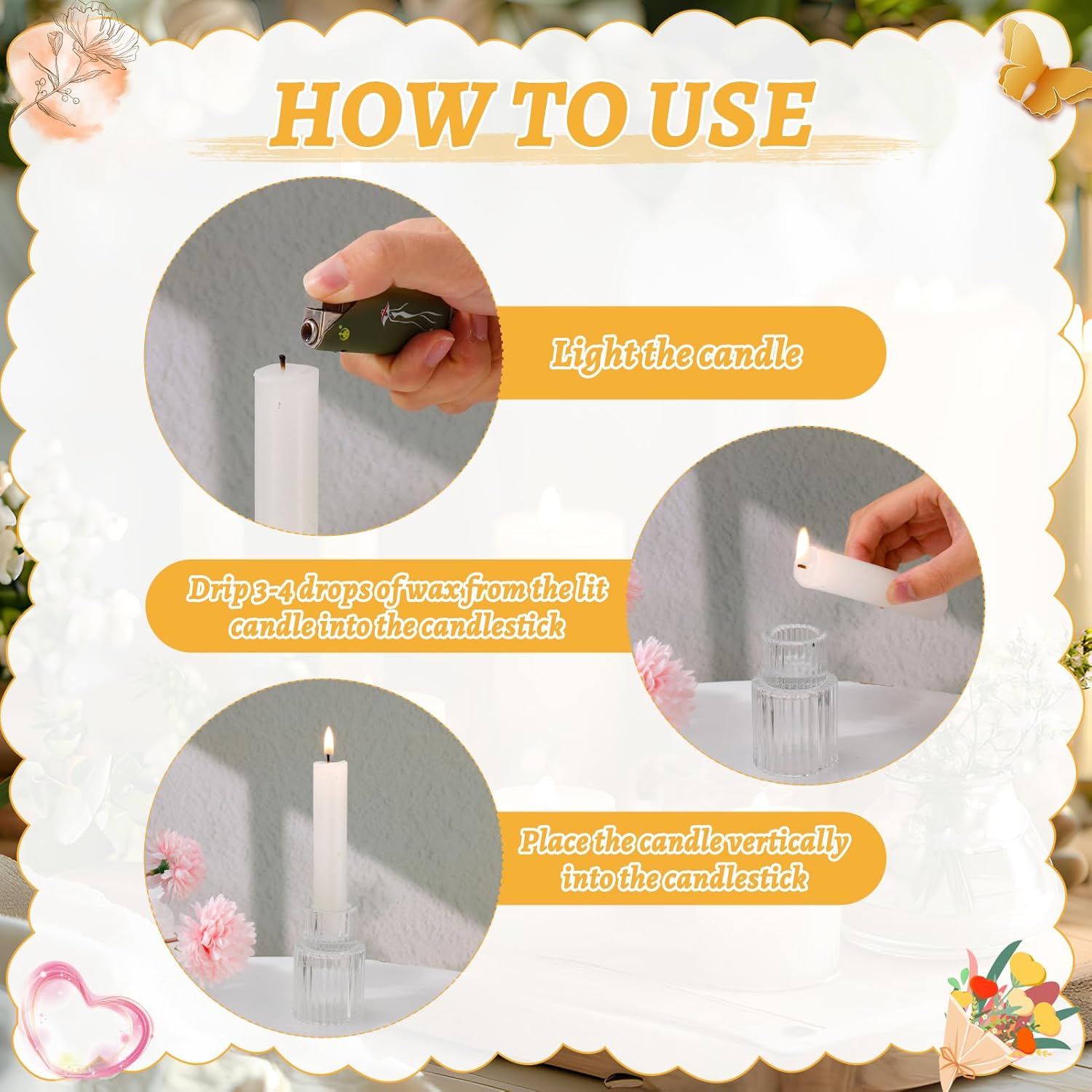 HOW TO USE

Light the candle

Drip 3-4 drops of wax from the lit candle into the candlestick

Place the candle vertically into the candlestick