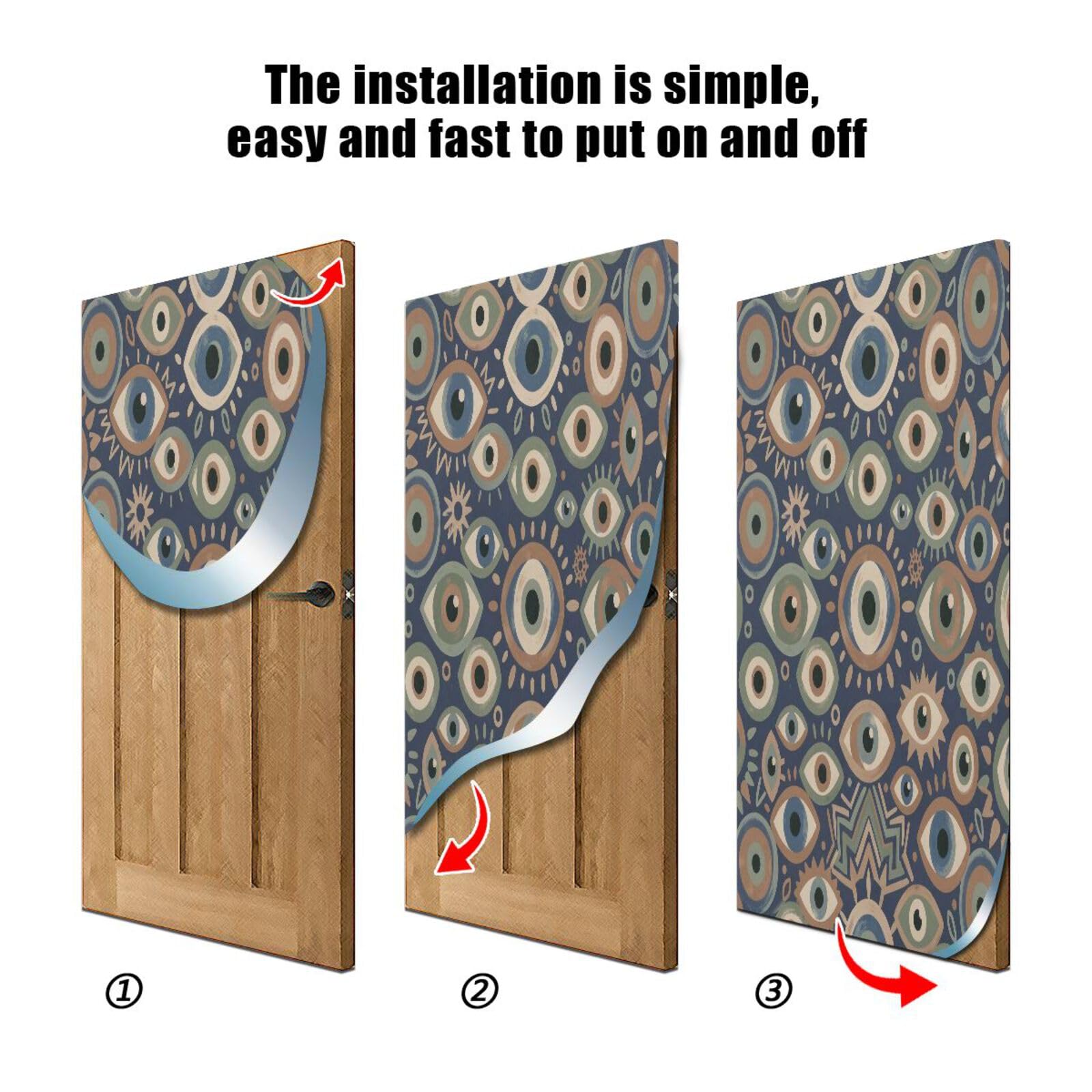 The installation is simple, easy and fast to put on and off

①

②

③