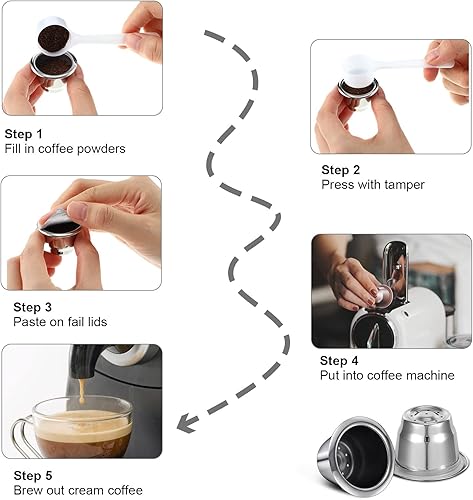 Step 1
Fill in coffee powders

Step 2
Press with tamper

Step 3
Paste on fail lids

Step 4
Put into coffee machine

Step 5
Brew out cream coffee