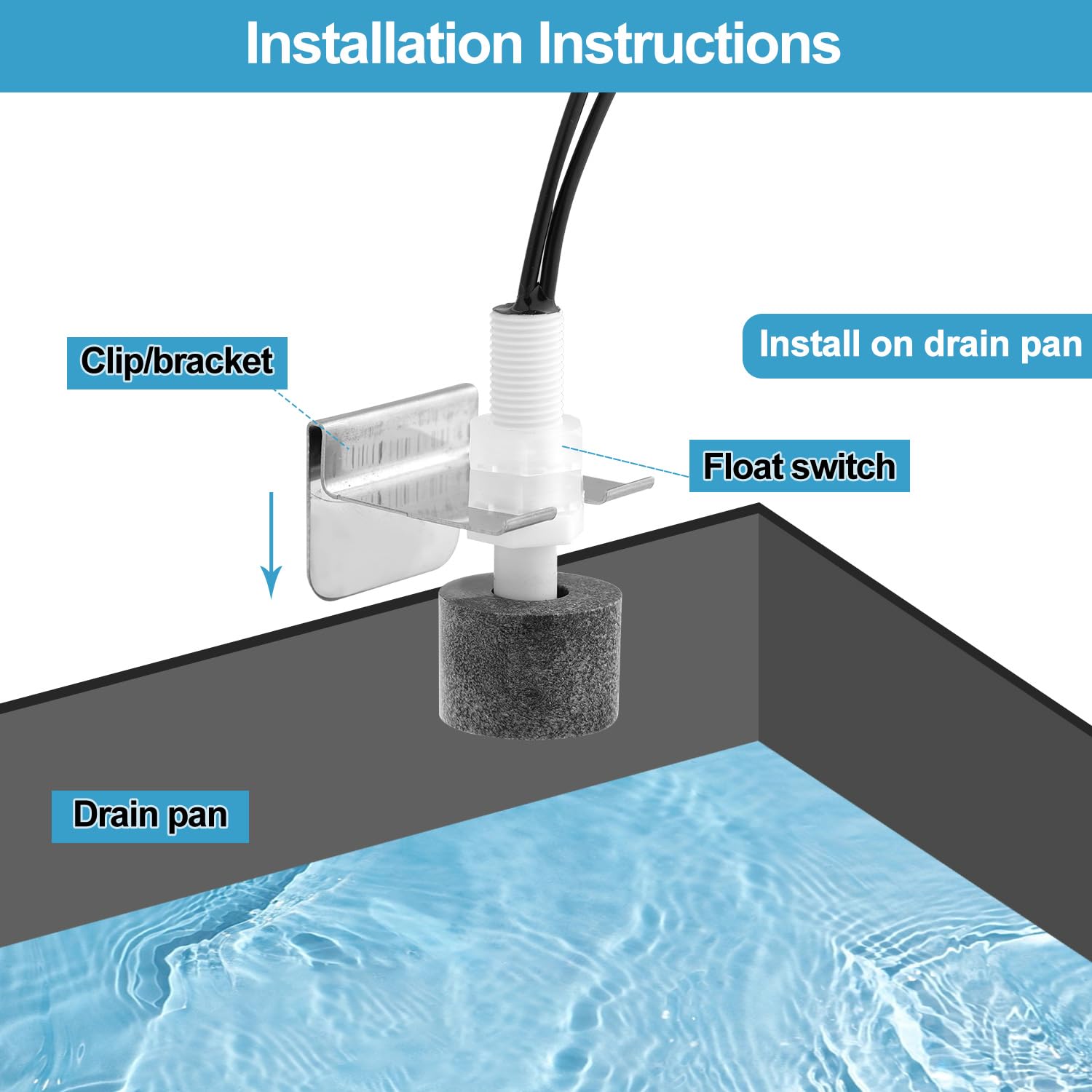 Installation Instructions

Install on drain pan

Clip/bracket

Float switch

Drain pan