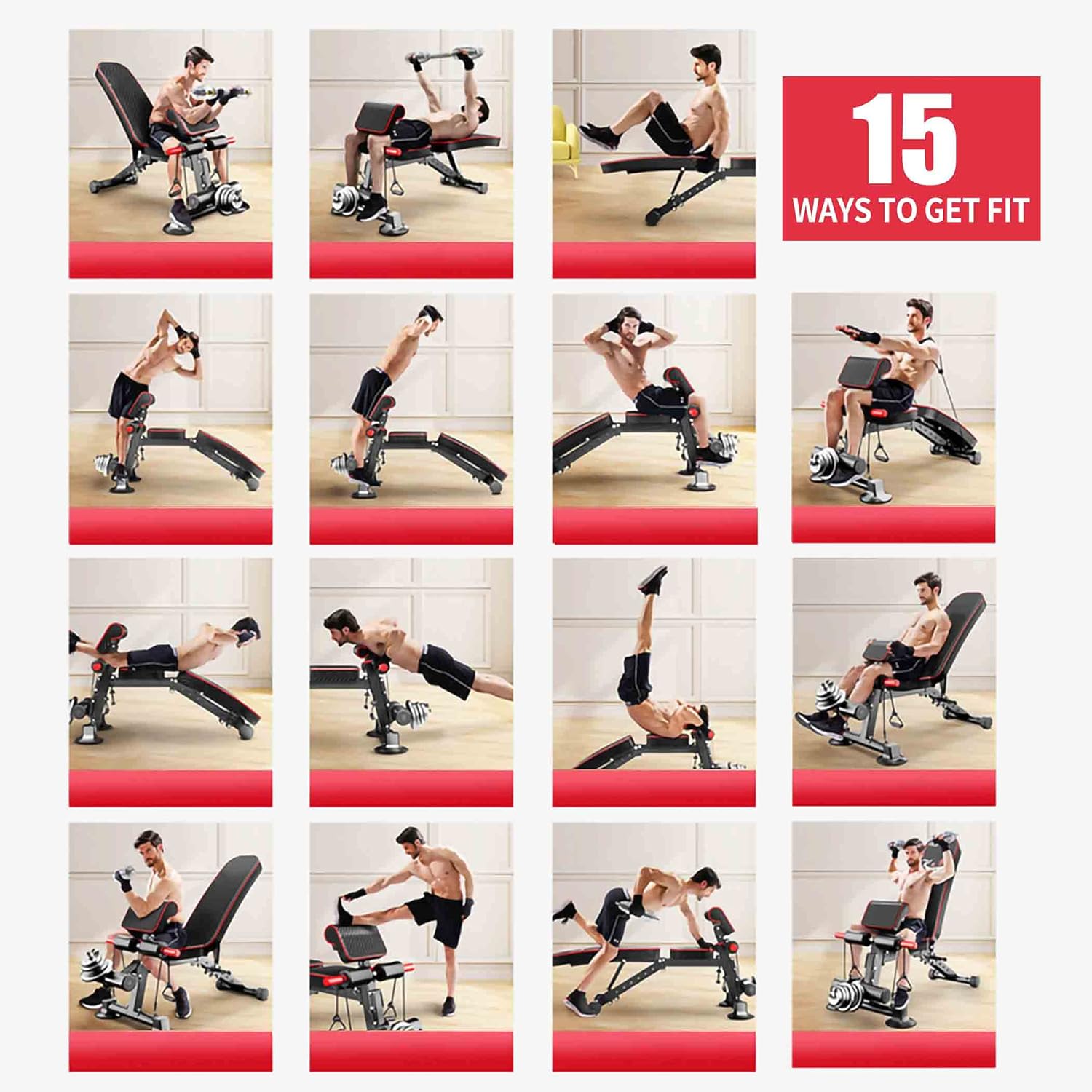 15
WAYS TO GET FIT