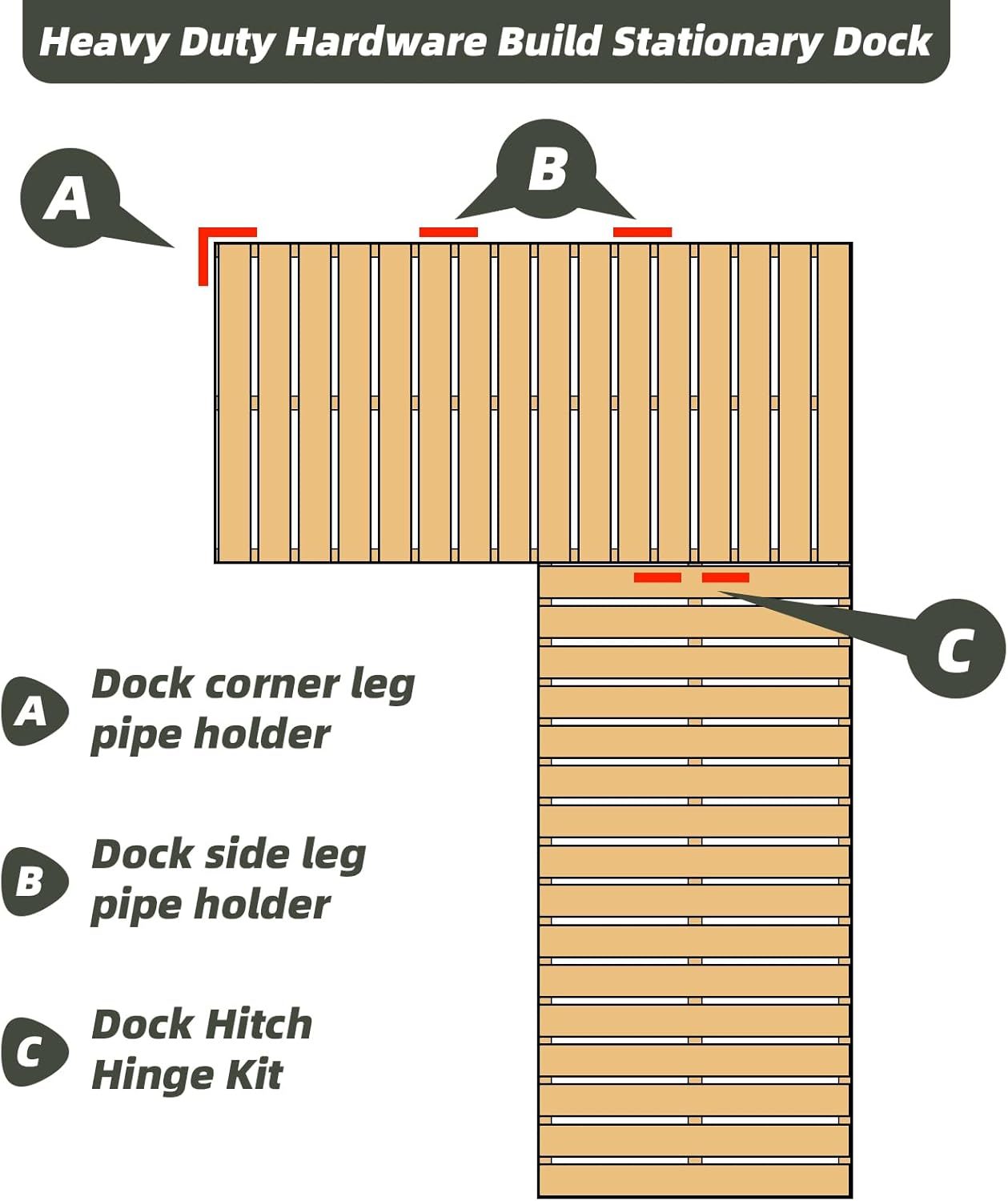 Heavy Duty Hardware Build Stationary Dock

A

B

C

A Dock corner leg pipe holder

B Dock side leg pipe holder

C Dock Hitch Hinge Kit