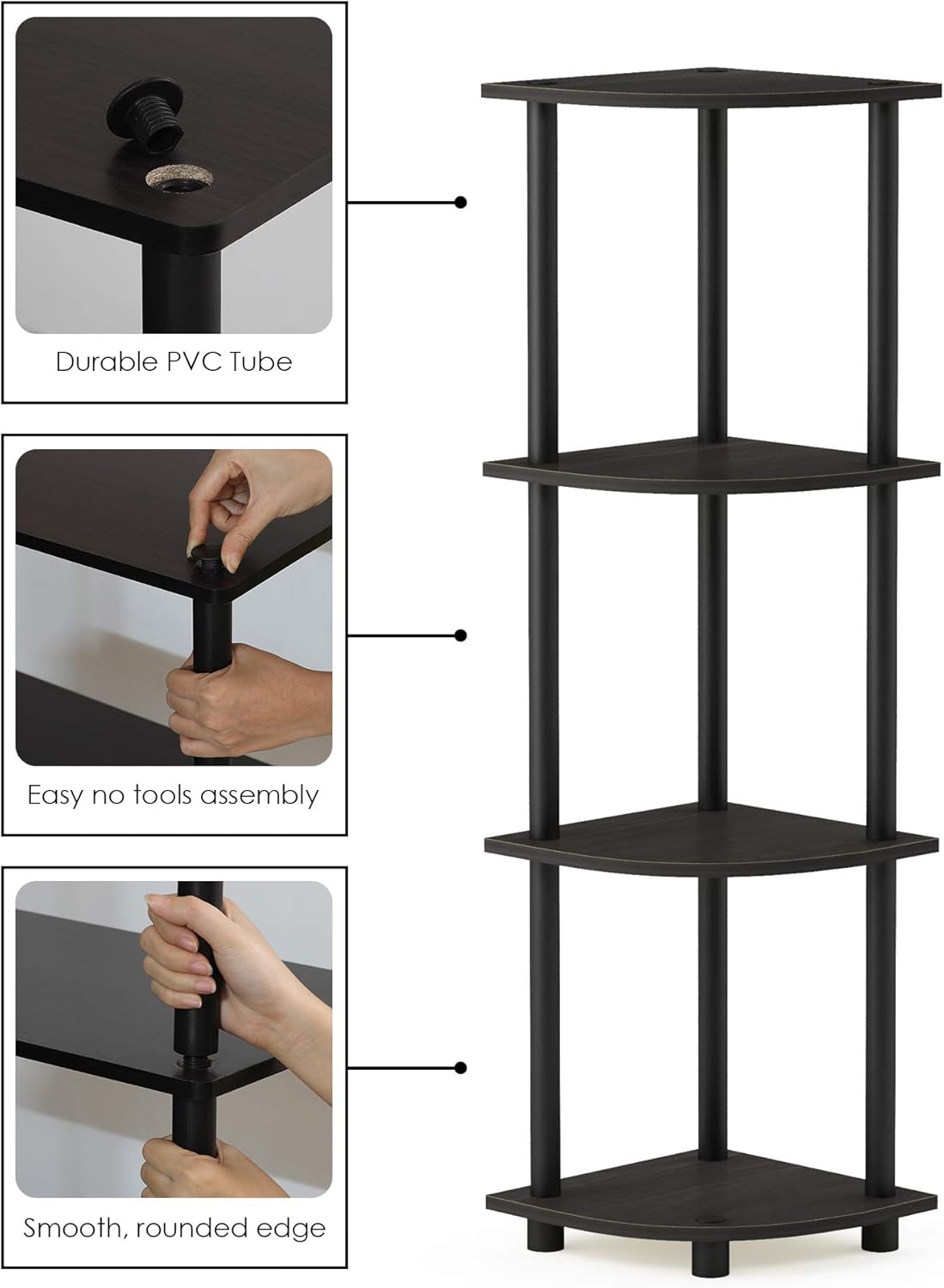 Durable PVC Tube

Easy no tools assembly

Smooth, rounded edge