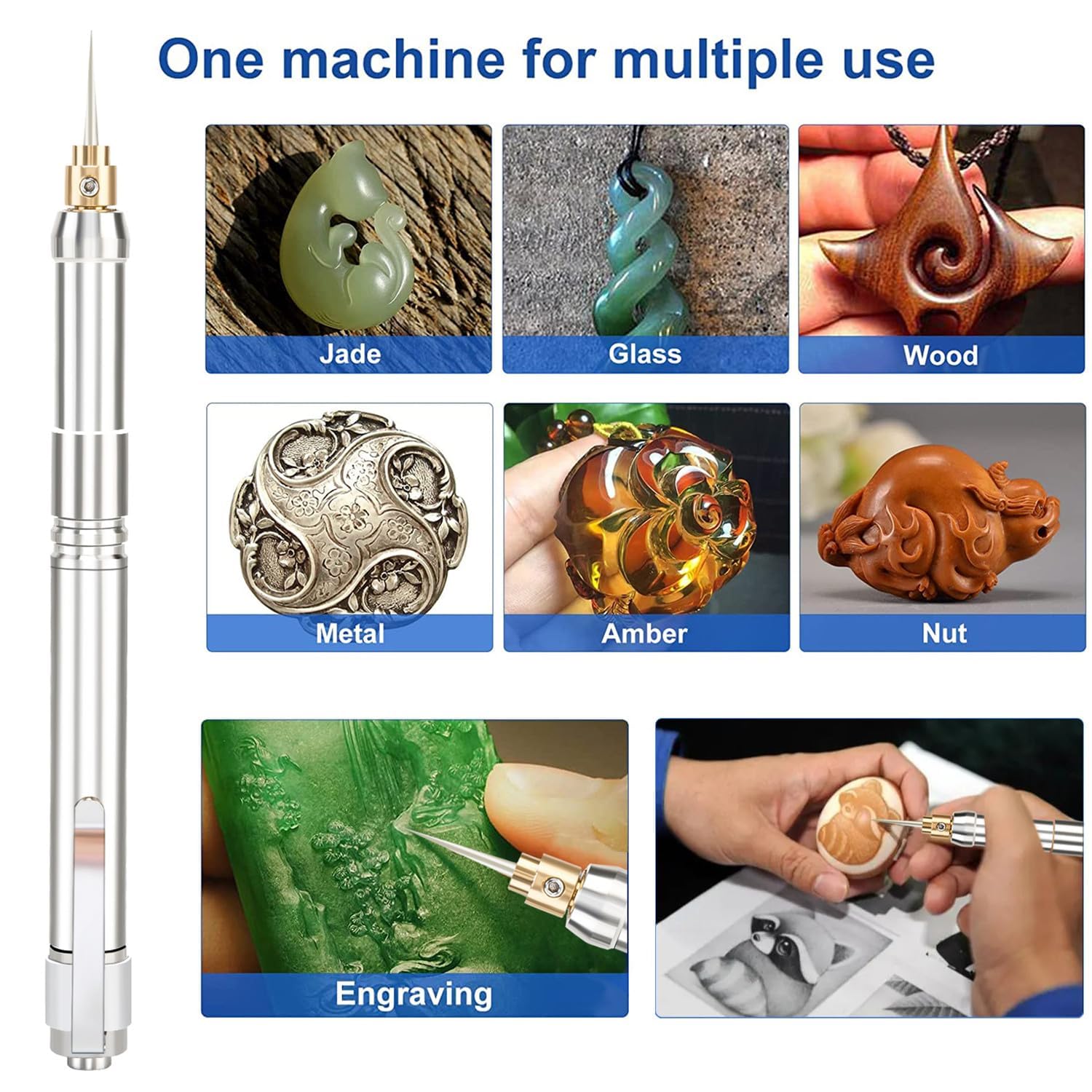 One machine for multiple use

Jade

Glass

Wood

Metal

Amber

Nut

Engraving