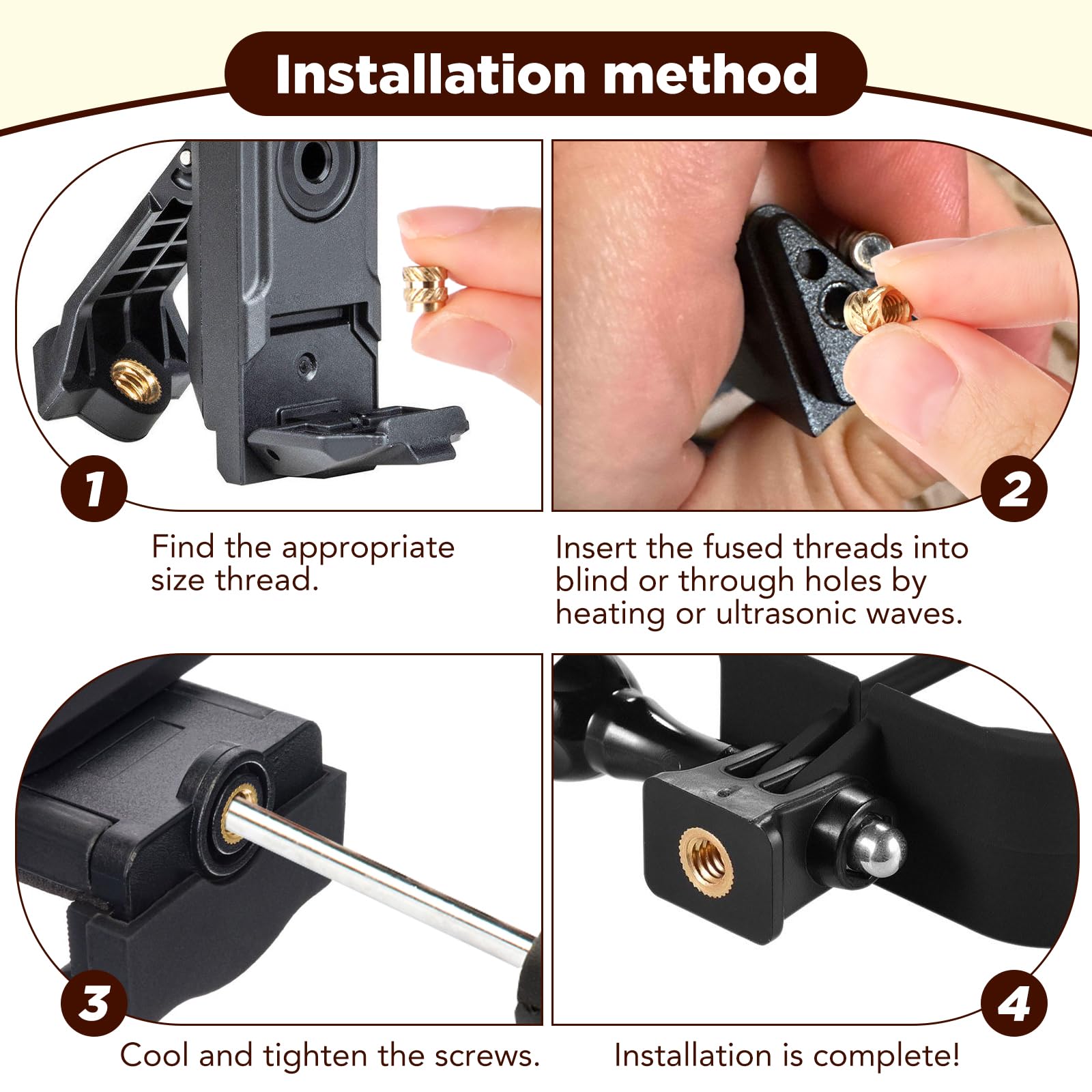 Installation method

1

Find the appropriate size thread.

2

Insert the fused threads into blind or through holes by heating or ultrasonic waves.

3

Cool and tighten the screws.

4

Installation is complete!