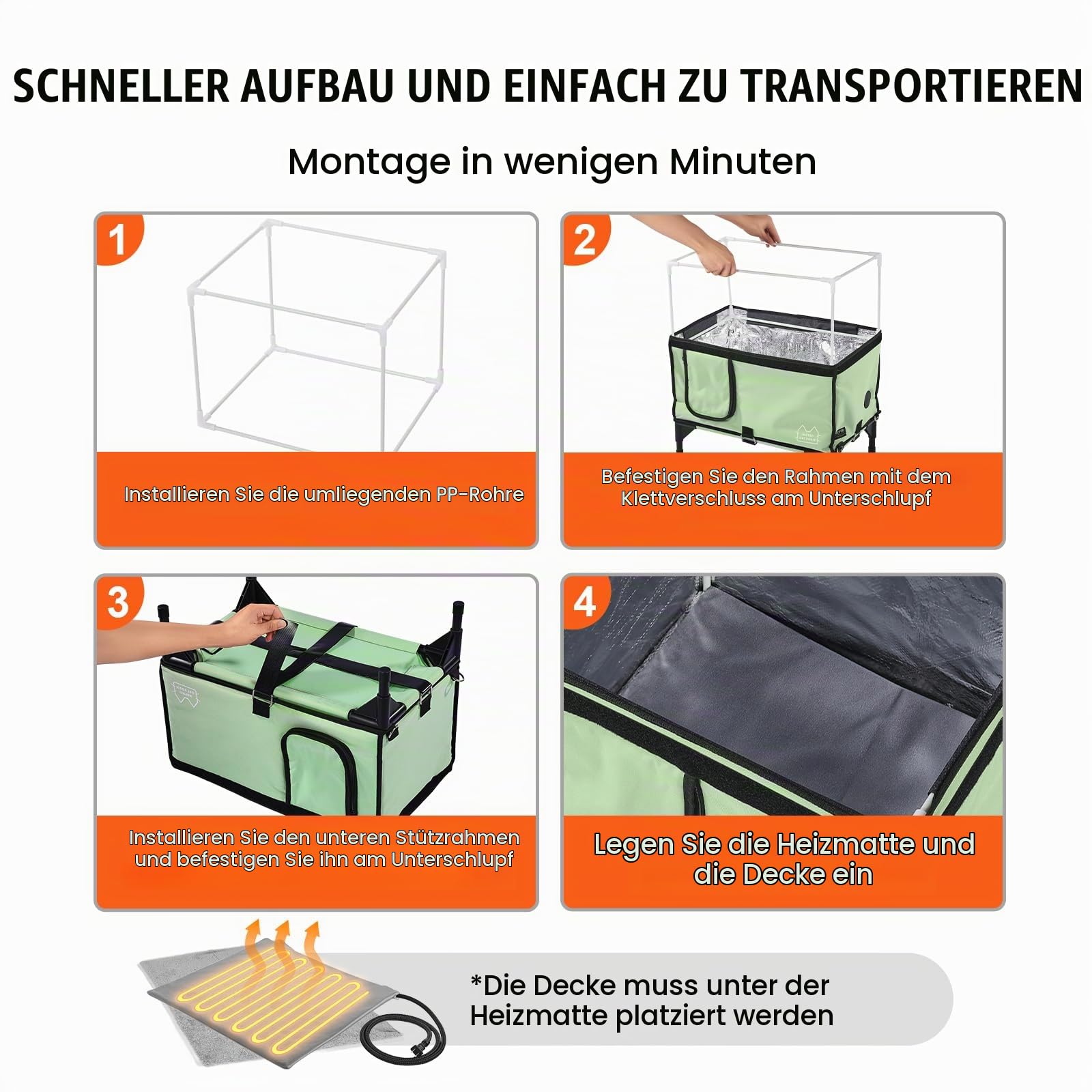 SCHNELLER AUFBAU UND EINFACH ZU TRANSPORTIEREN

Montage in wenigen Minuten

1

Installieren Sie die umliegenden PP-Rohre

2

Befestigen Sie den Rahmen mit dem Klettverschluss am Unterschlupf

3

Installieren Sie den unteren Stützrahmen und befestigen Sie ihn am Unterschlupf

4

Legen Sie die Heizmatte und die Decke ein

*Die Decke muss unter der Heizmatte platziert werden