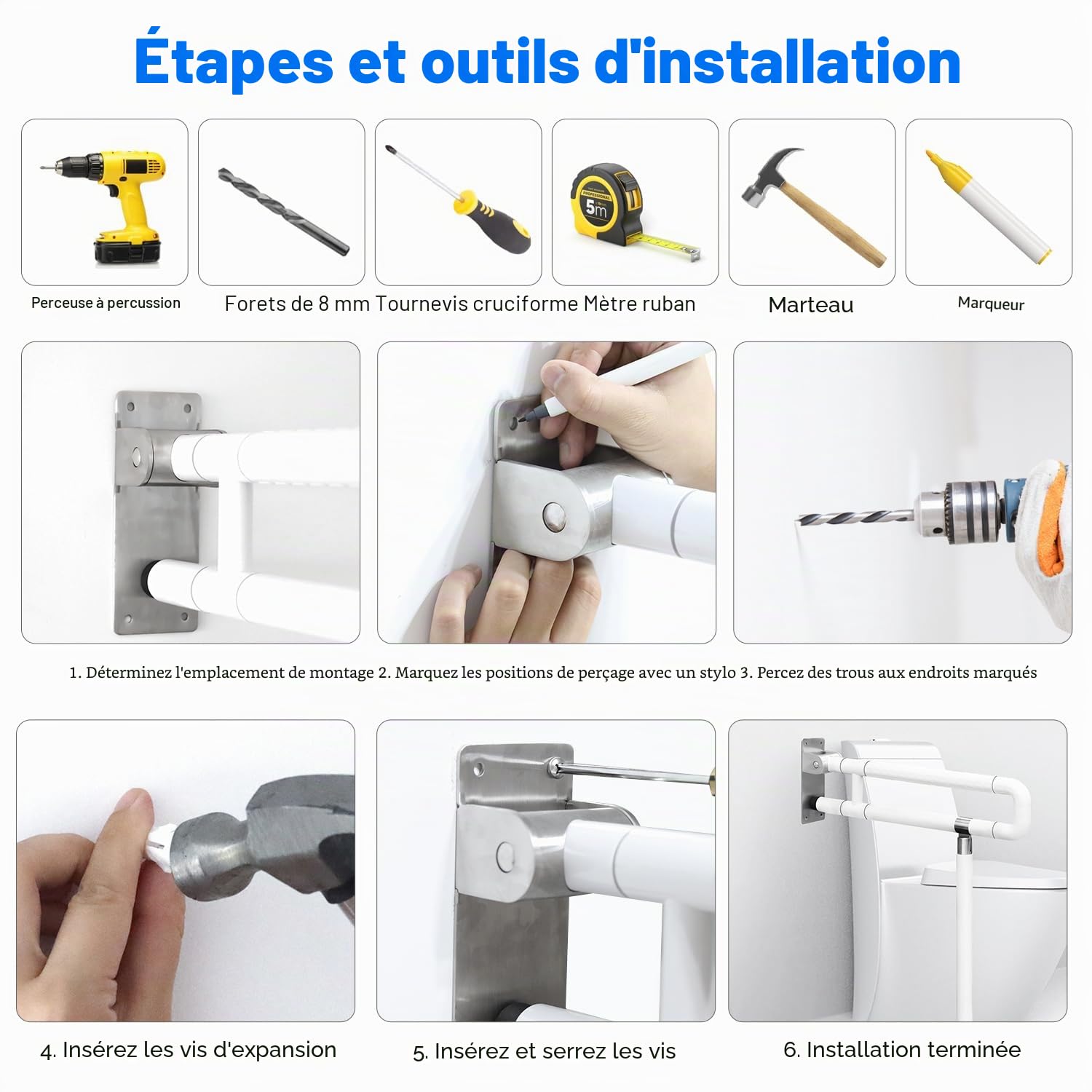 Étapes et outils d'installation

PROFESSIONAL
5m

Perceuse à percussion

Forets de 8 mm

Tournevis cruciforme

Mètre ruban

Marteau

Marqueur

1. Déterminez l'emplacement de montage

2. Marquez les positions de perçage avec un stylo

3. Percez des trous aux endroits marqués

4. Insérez les vis d'expansion

5. Insérez et serrez les vis

6. Installation terminée