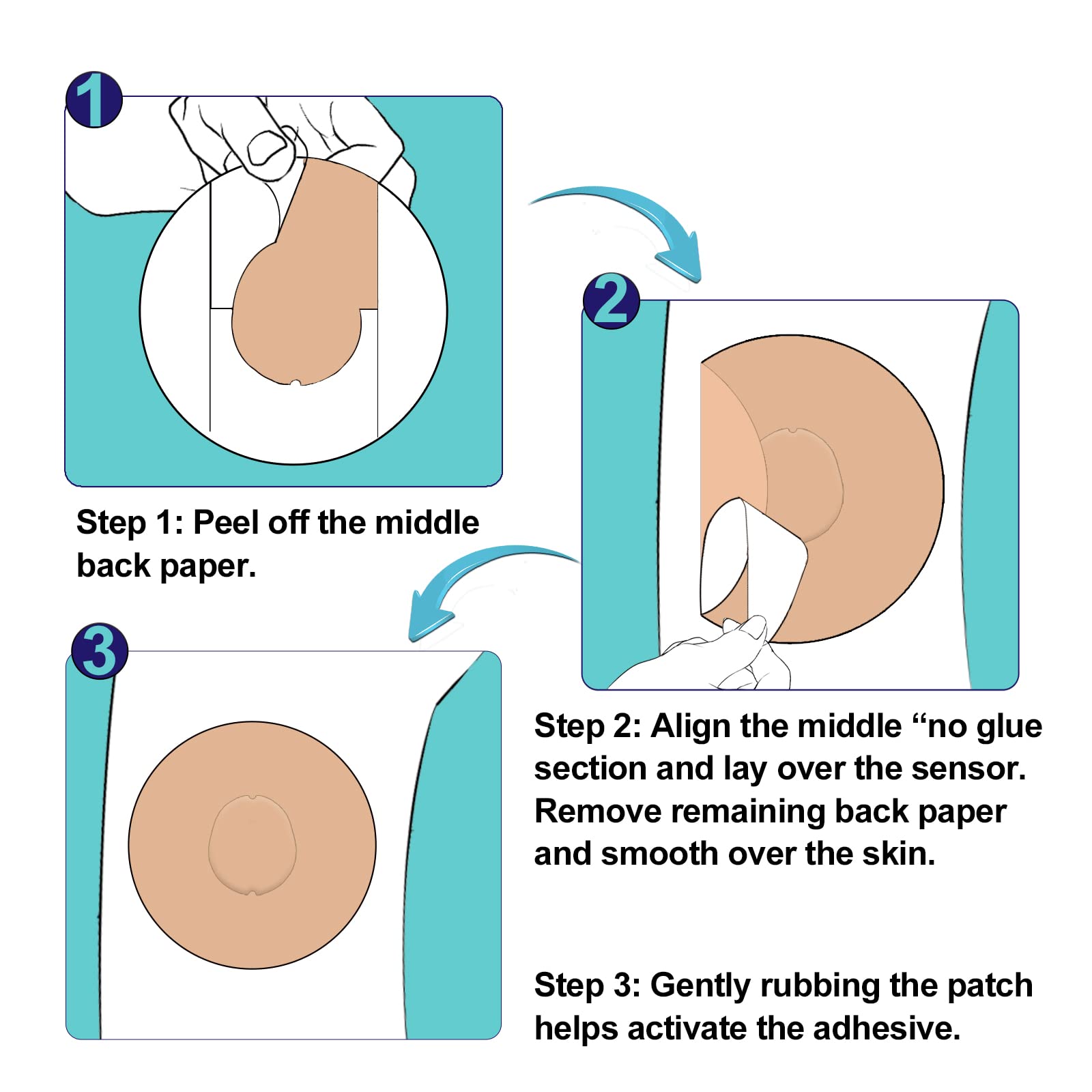 1

Step 1: Peel off the middle back paper.

2

Step 2: Align the middle “no glue section and lay over the sensor. Remove remaining back paper and smooth over the skin.

3

Step 3: Gently rubbing the patch helps activate the adhesive.