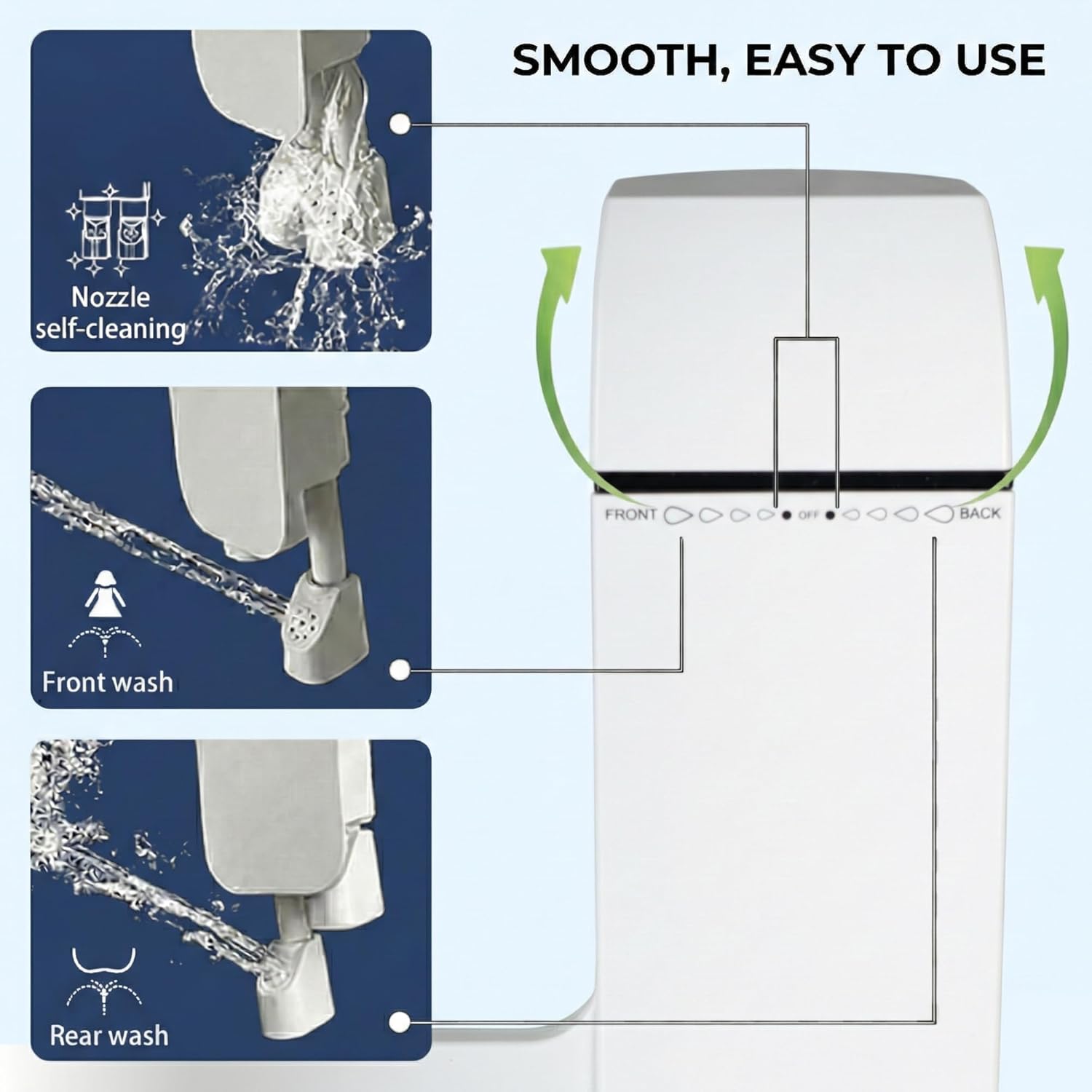 SMOOTH, EASY TO USE

Nozzle self-cleaning

Front wash

Rear wash

FRONT OFF BACK