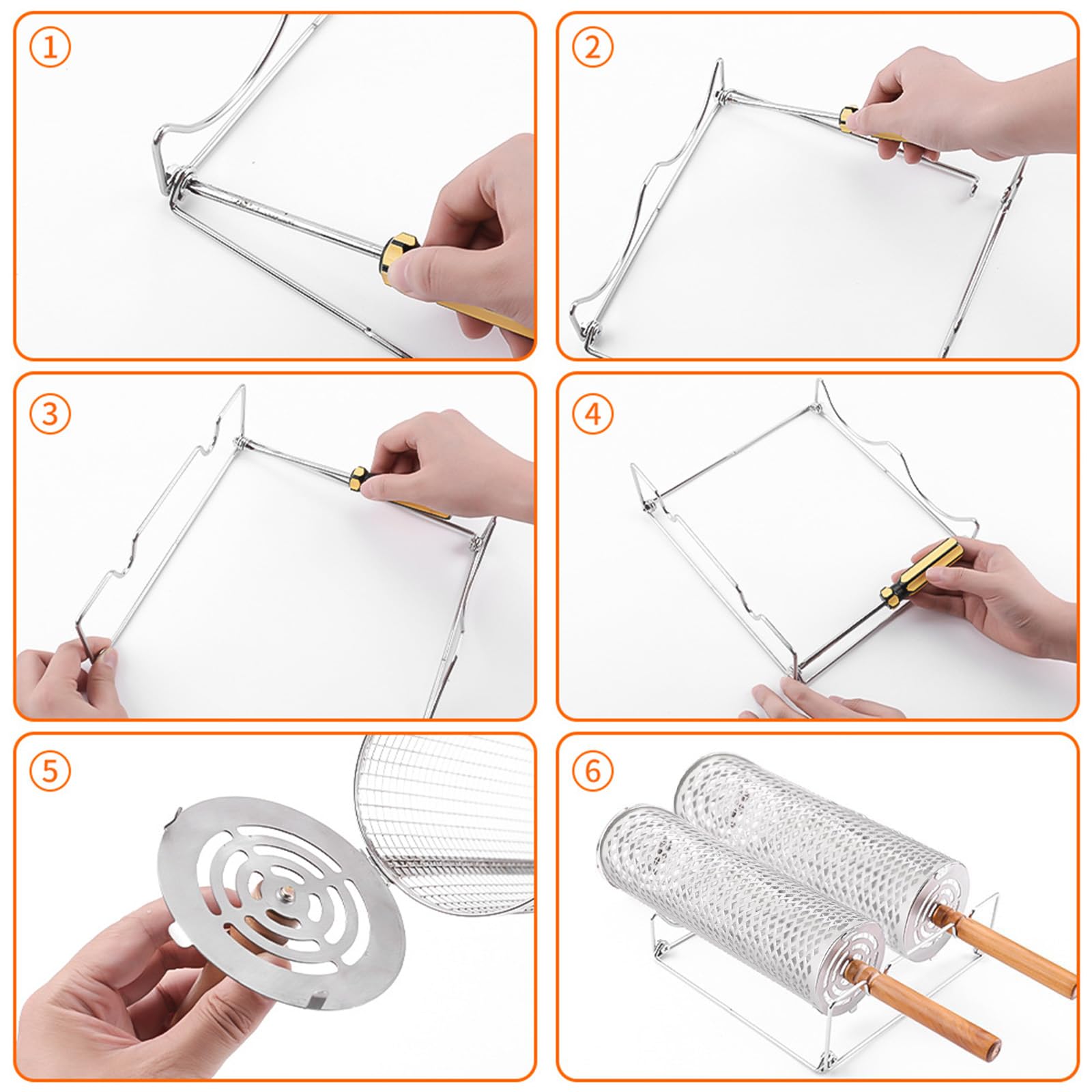 ①
②
③
④
⑤
⑥