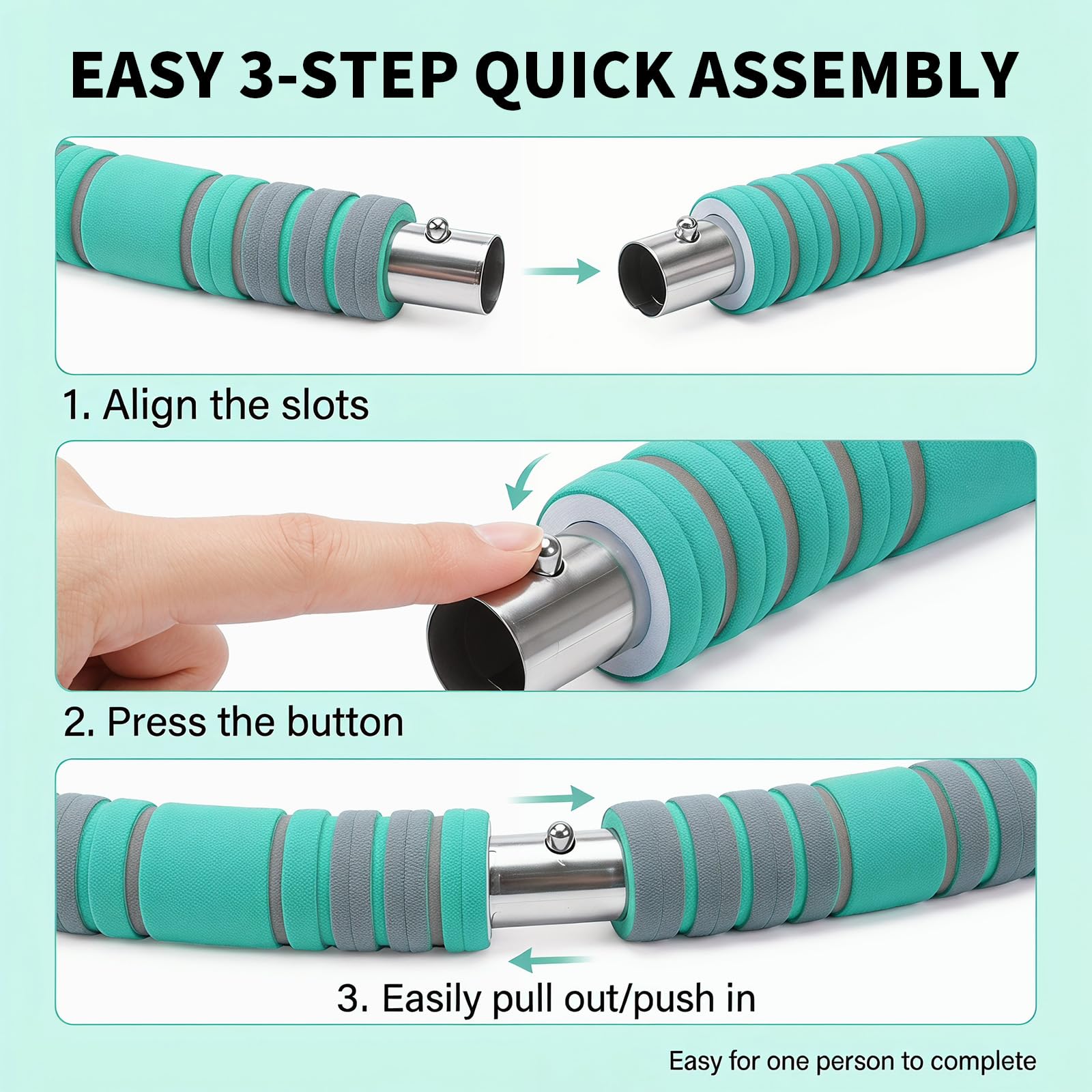 EASY 3-STEP QUICK ASSEMBLY

1. Align the slots

2. Press the button

3. Easily pull out/push in

Easy for one person to complete