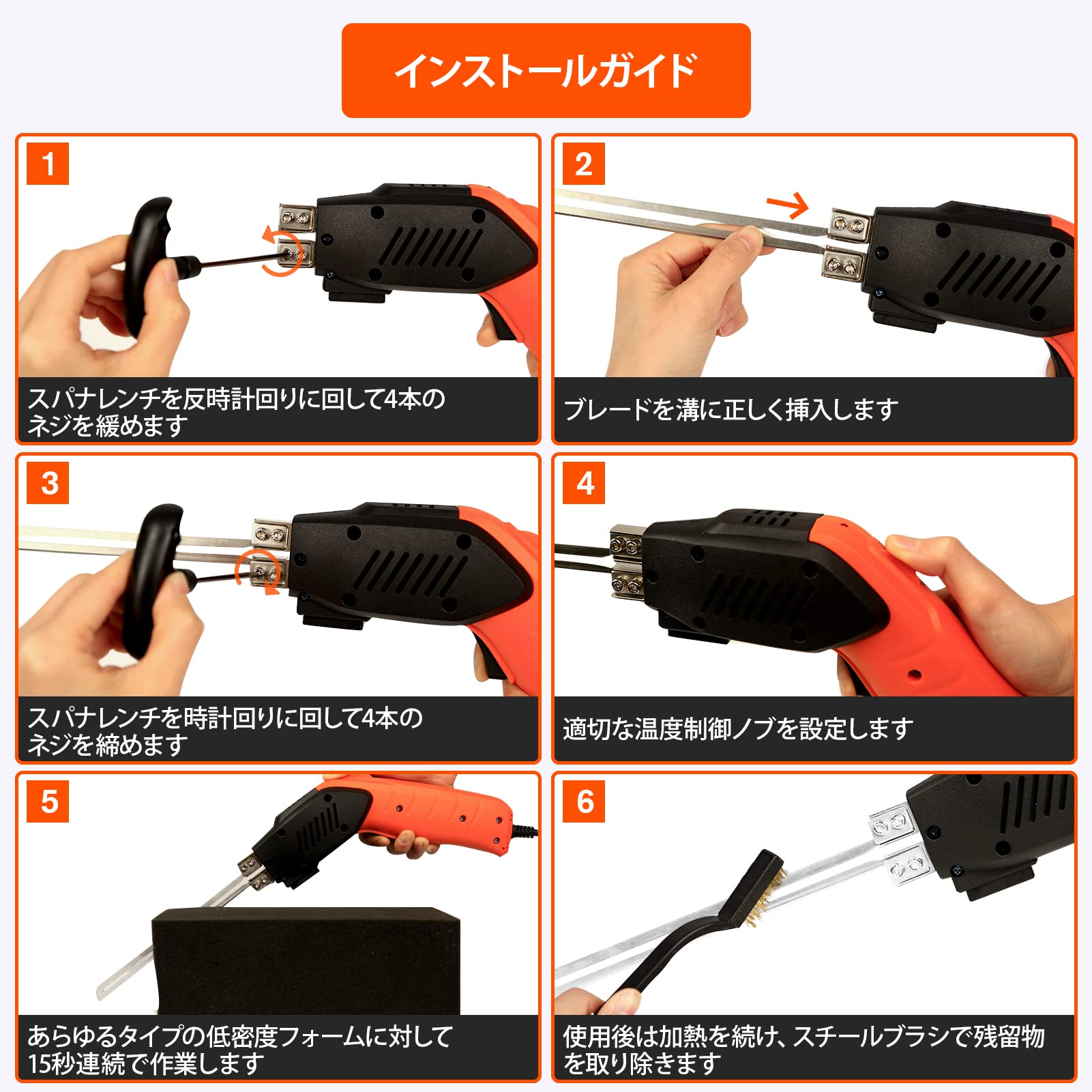 インストールガイド

1

スパナレンチを反時計回りに回して4本のネジを緩めます

2

ブレードを溝に正しく挿入します

3

スパナレンチを時計回りに回して4本のネジを締めます

4

適切な温度制御ノブを設定します

5

あらゆるタイプの低密度フォームに対して15秒連続で作業します

6

使用後は加熱を続け、スチールブラシで残留物を取り除きます