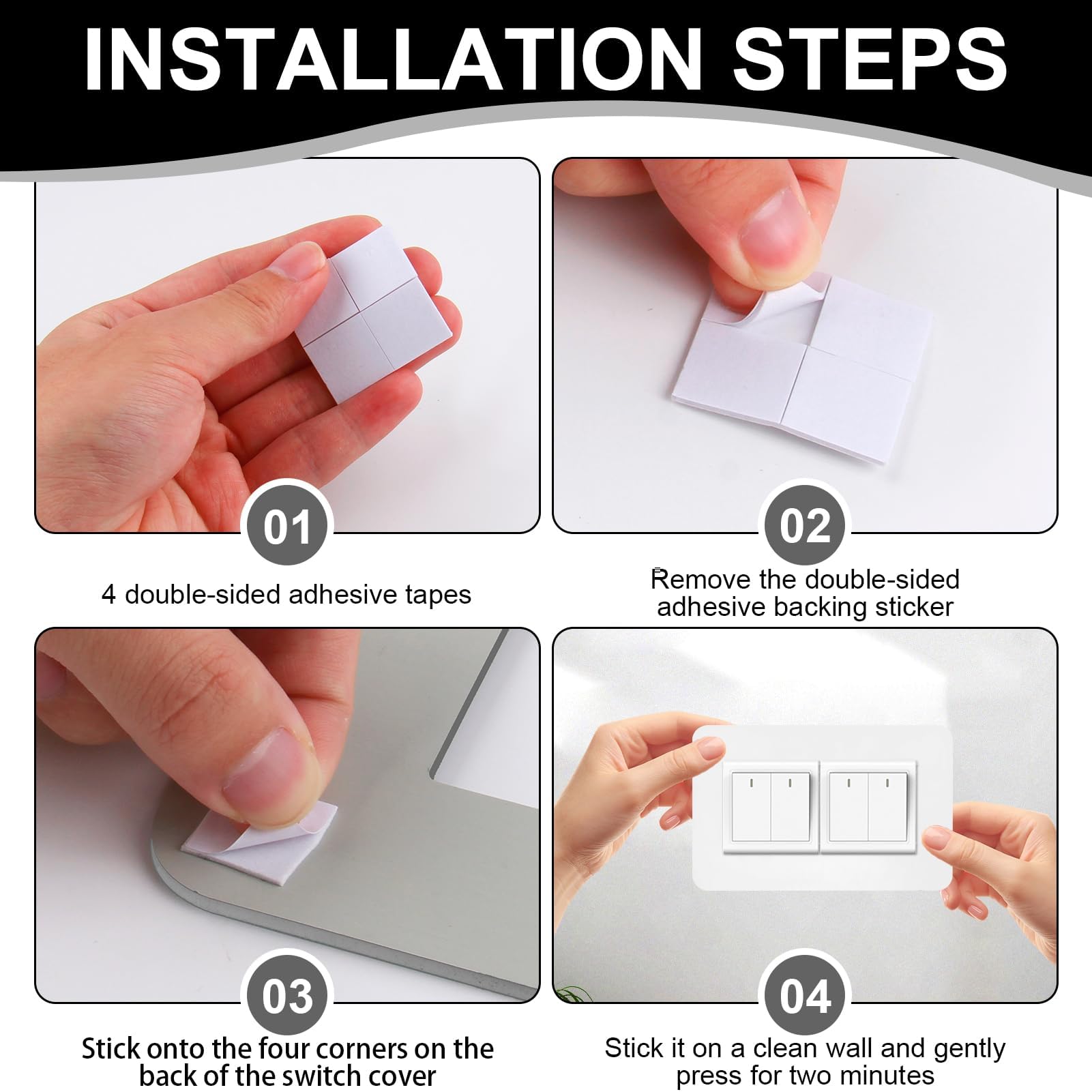 INSTALLATION STEPS

01

4 double-sided adhesive tapes

02

Remove the double-sided adhesive backing sticker

03

Stick onto the four corners on the back of the switch cover

04

Stick it on a clean wall and gently press for two minutes