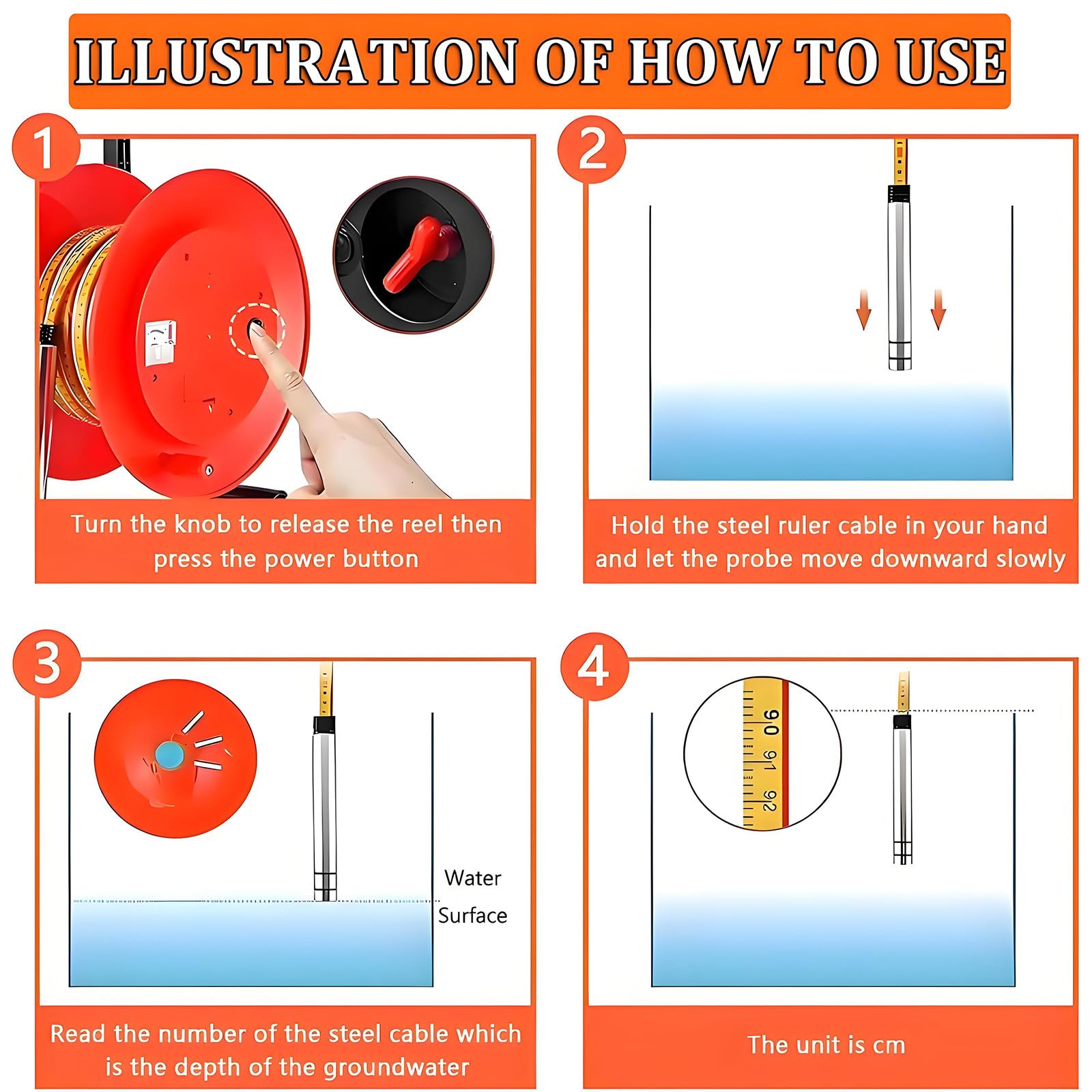 ILLUSTRATION OF HOW TO USE

1

Turn the knob to release the reel then press the power button

2

Hold the steel ruler cable in your hand and let the probe move downward slowly

3

Water Surface

Read the number of the steel cable which is the depth of the groundwater

4

90 91 92

The unit is cm