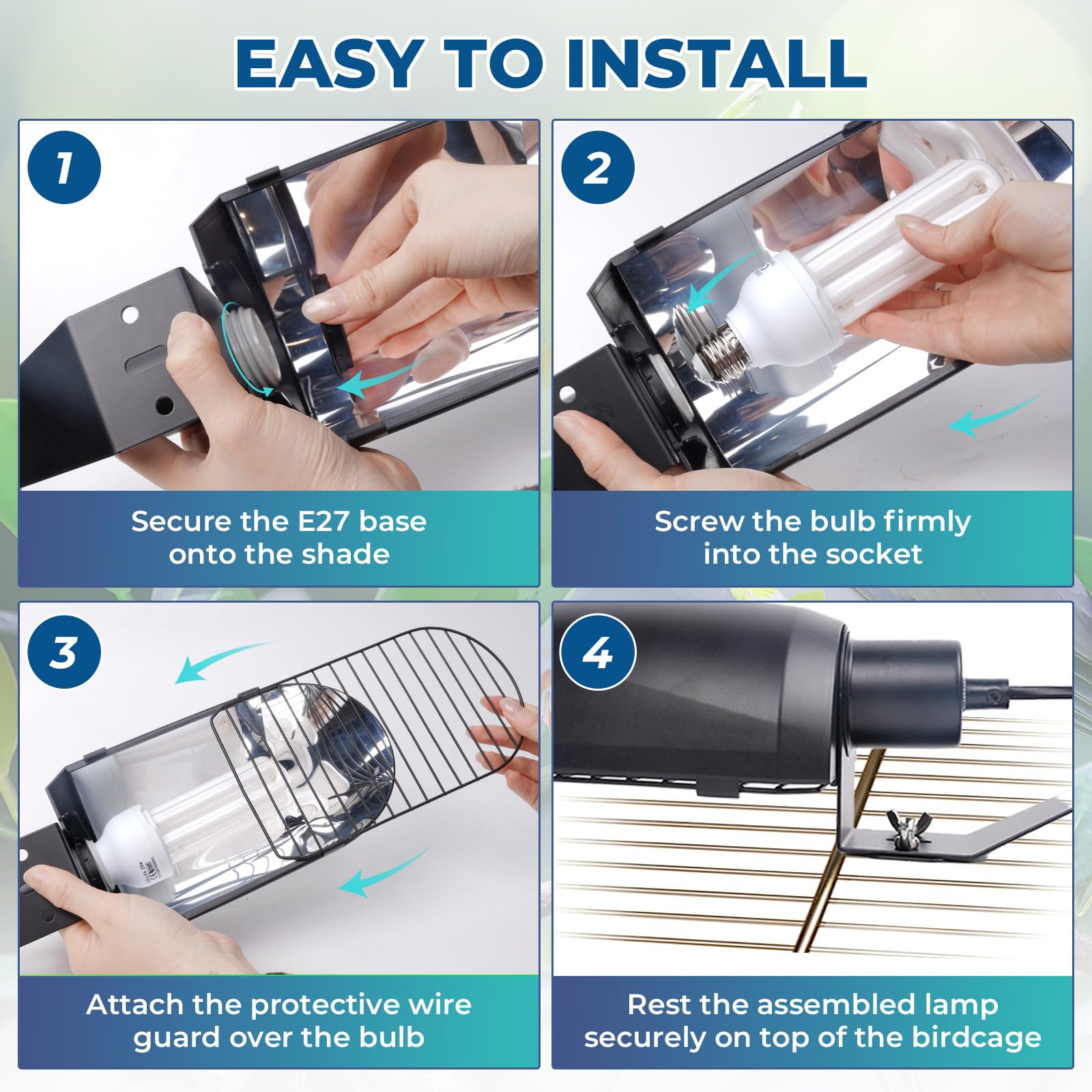 EASY TO INSTALL

1

Secure the E27 base onto the shade

2

Screw the bulb firmly into the socket

3

Attach the protective wire guard over the bulb

4

Rest the assembled lamp securely on top of the birdcage