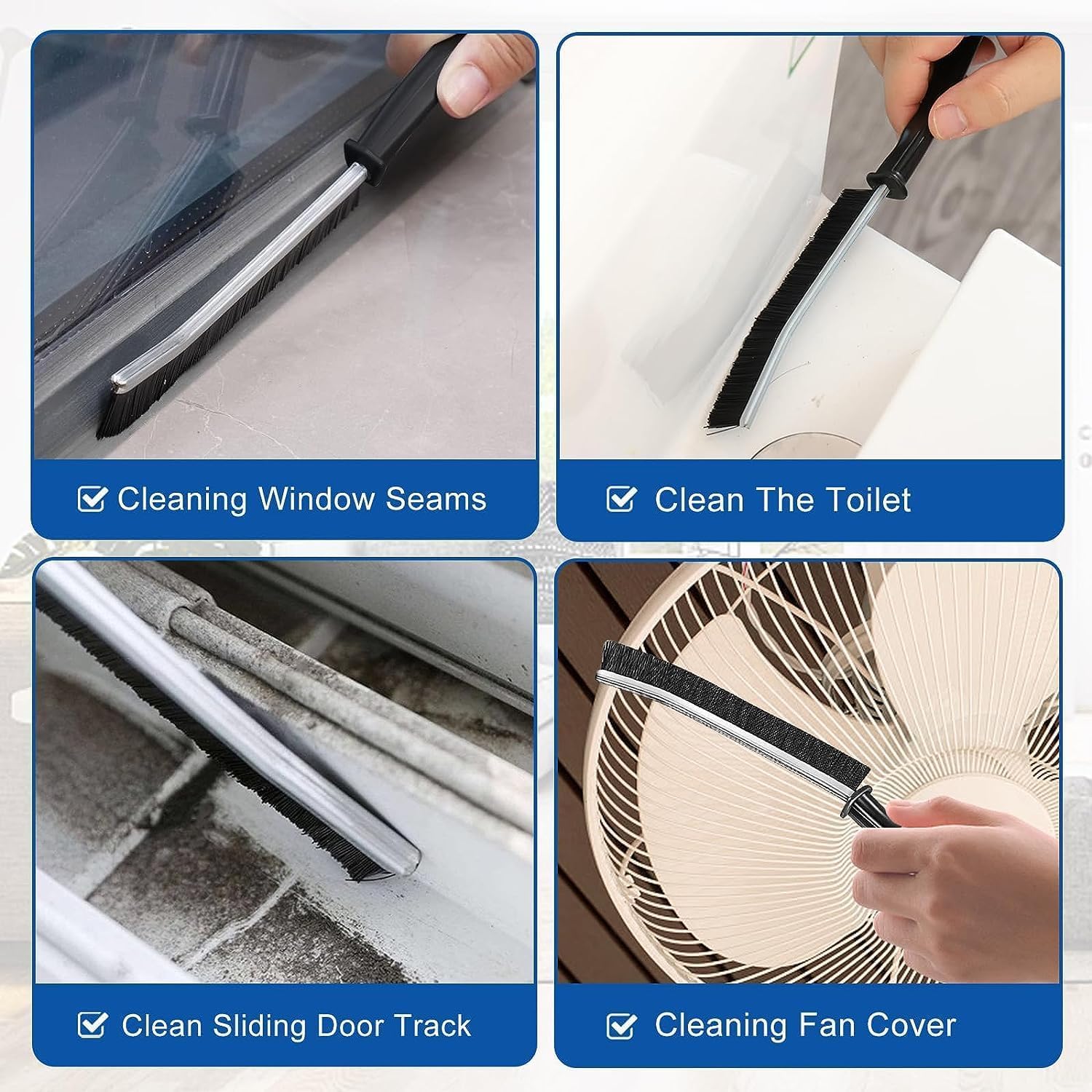 Cleaning Window Seams

Clean The Toilet

Clean Sliding Door Track

Cleaning Fan Cover