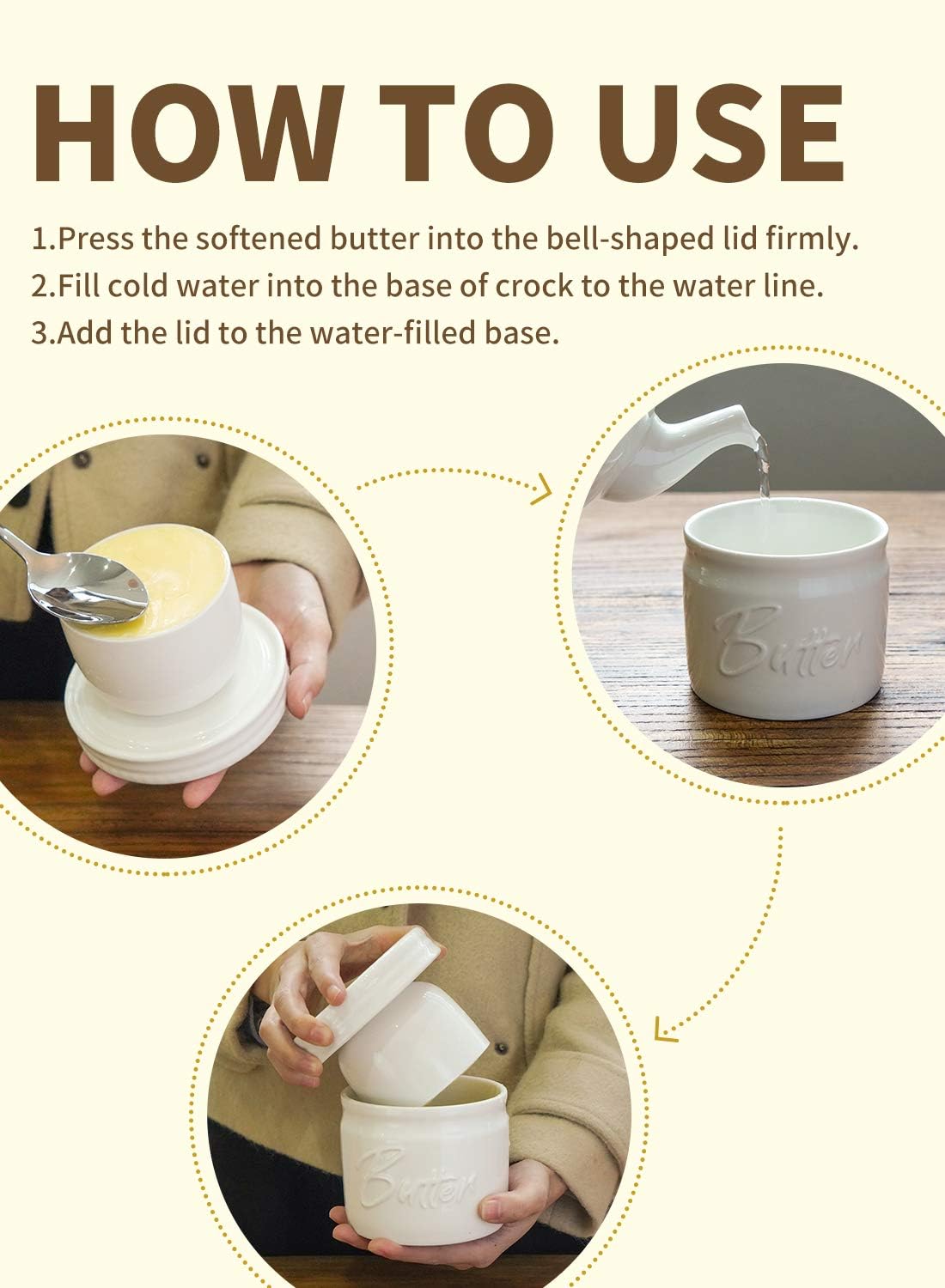 HOW TO USE

1.Press the softened butter into the bell-shaped lid firmly.
2.Fill cold water into the base of crock to the water line.
3.Add the lid to the water-filled base.

Butter

Butter