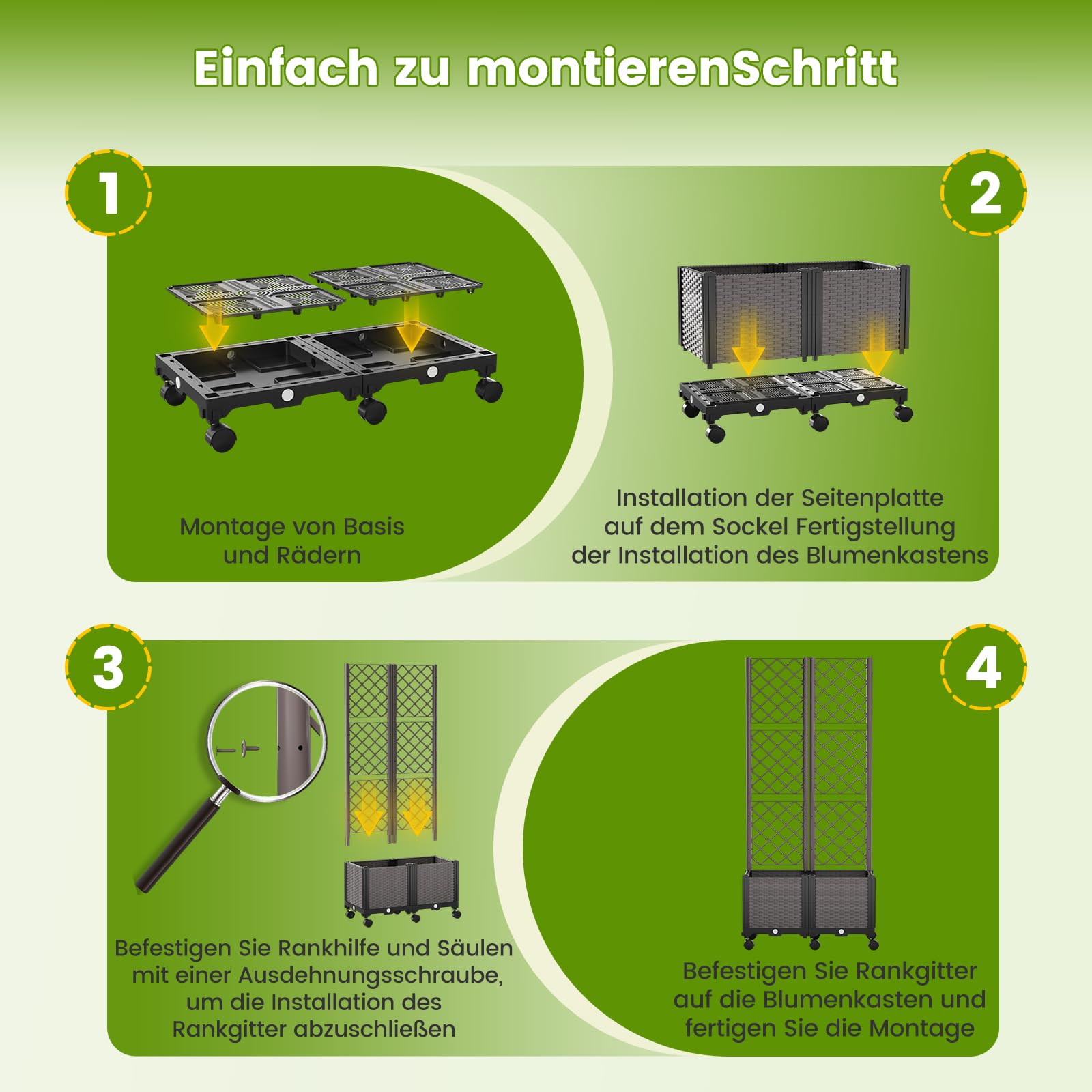 Einfach zu montierenSchritt

1

Montage von Basis und Rädern

2

Installation der Seitenplatte auf dem Sockel Fertigstellung der Installation des Blumenkastens

3

Befestigen Sie Rankhilfe und Säulen mit einer Ausdehnungsschraube, um die Installation des Rankgitter abzuschließen

4

Befestigen Sie Rankgitter auf die Blumenkasten und fertigen Sie die Montage