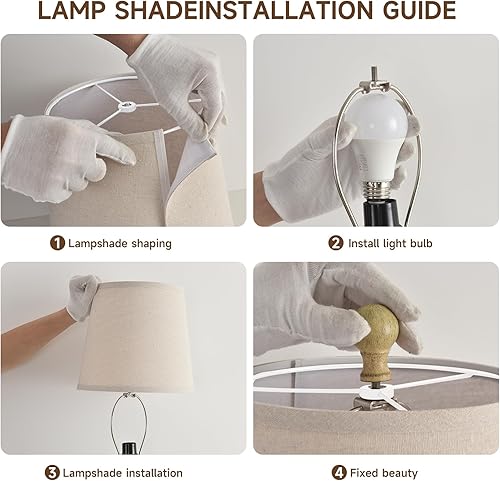 LAMP SHADEINSTALLATION GUIDE

1 Lampshade shaping

2 Install light bulb

3 Lampshade installation

4 Fixed beauty